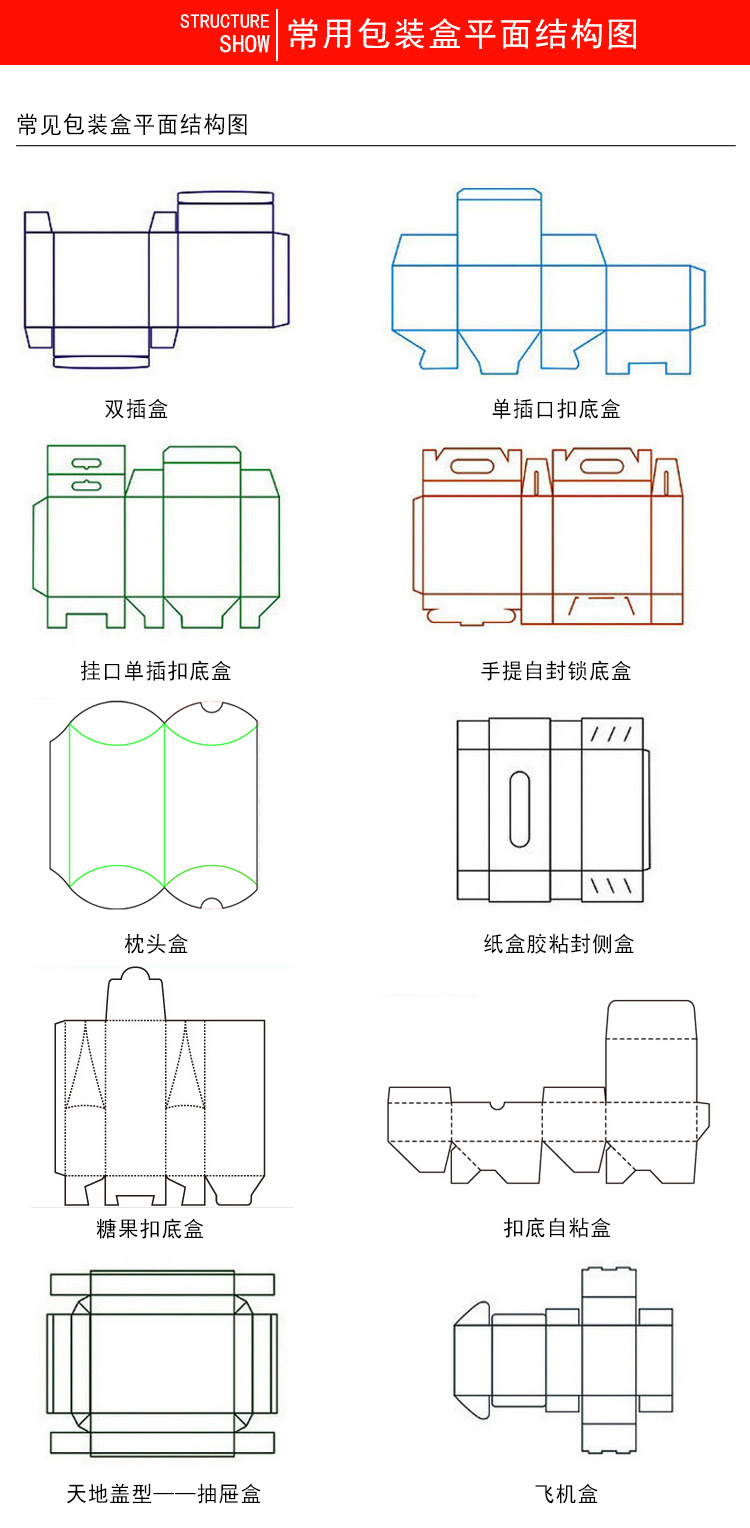 STRUCTURE SHOW 常用包装盒平面结构图

常见包装盒平面结构图

双插盒

单插口扣底盒

挂口单插扣底盒

手提自封锁底盒

枕头盒

纸盒胶粘封侧盒

糖果扣底盒

扣底自粘盒

天地盖型——抽屉盒

飞机盒