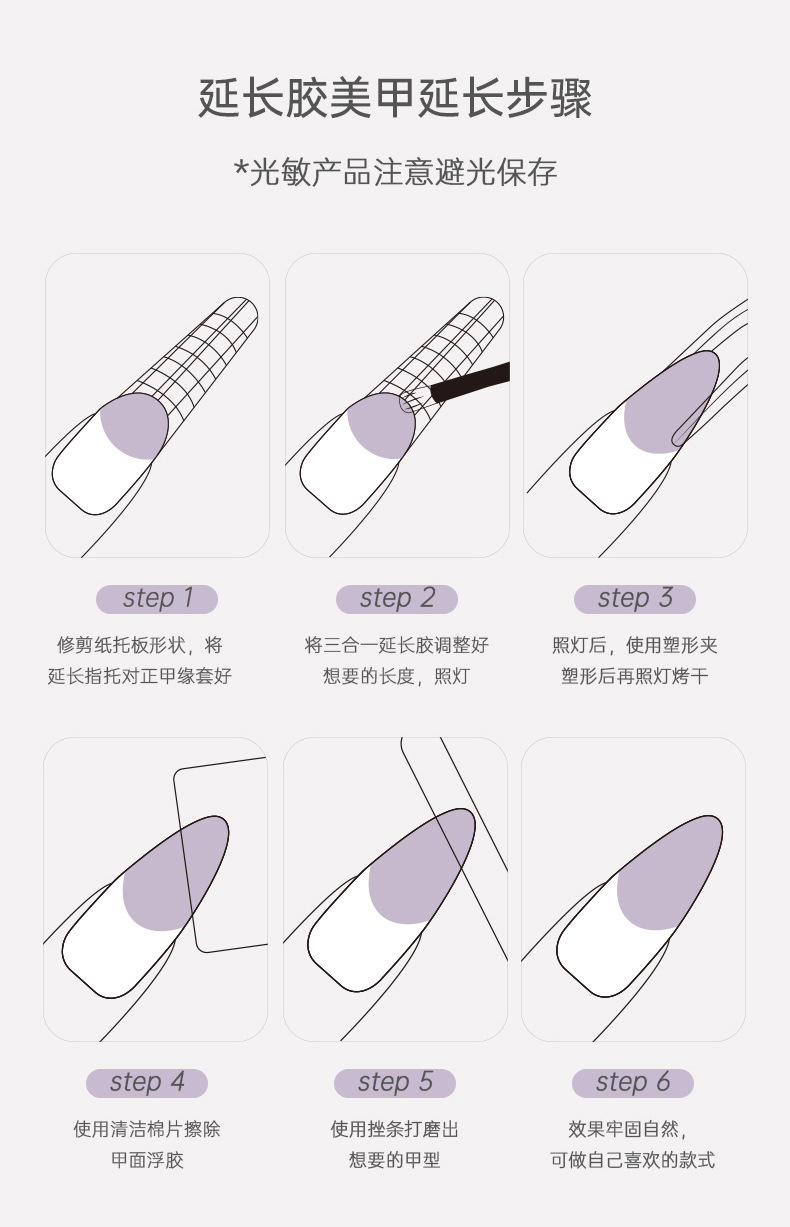 延长胶美甲延长步骤

*光敏产品注意避光保存

step 1

修剪纸托板形状，将延长指托对正甲缘套好

step 2

将三合一延长胶调整好想要的长度，照灯

step 3

照灯后，使用塑形夹塑形后再照灯烤干

step 4

使用清洁棉片擦除甲面浮胶

step 5

使用挫条打磨出想要的甲型

step 6

效果牢固自然，可做自己喜欢的款式