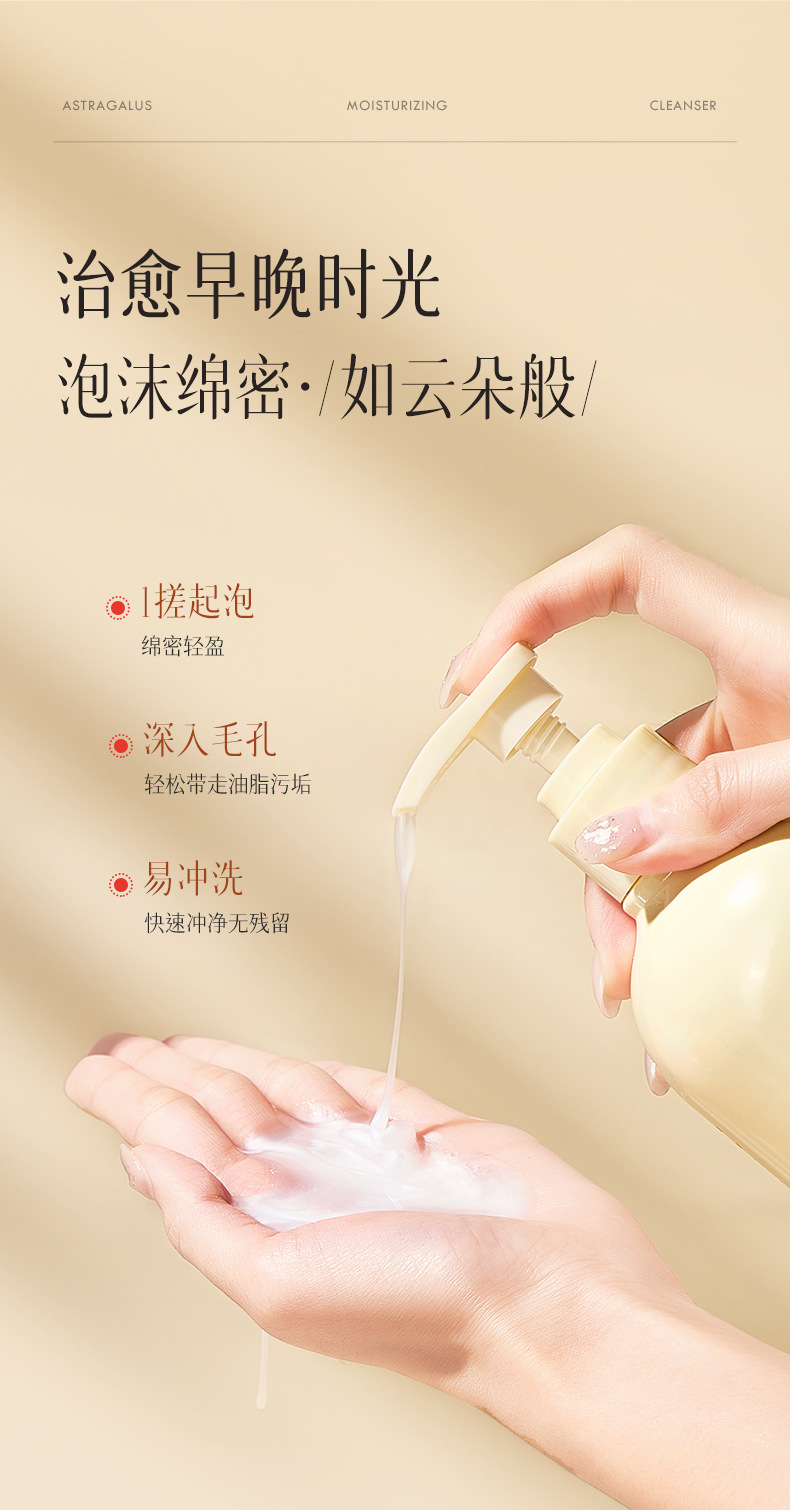 ASTRAGALUS MOISTURIZING CLEANSER

治愈早晚时光
泡沫绵密·/如云朵般/

1搓起泡
绵密轻盈

深入毛孔
轻松带走油脂污垢

易冲洗
快速冲净无残留