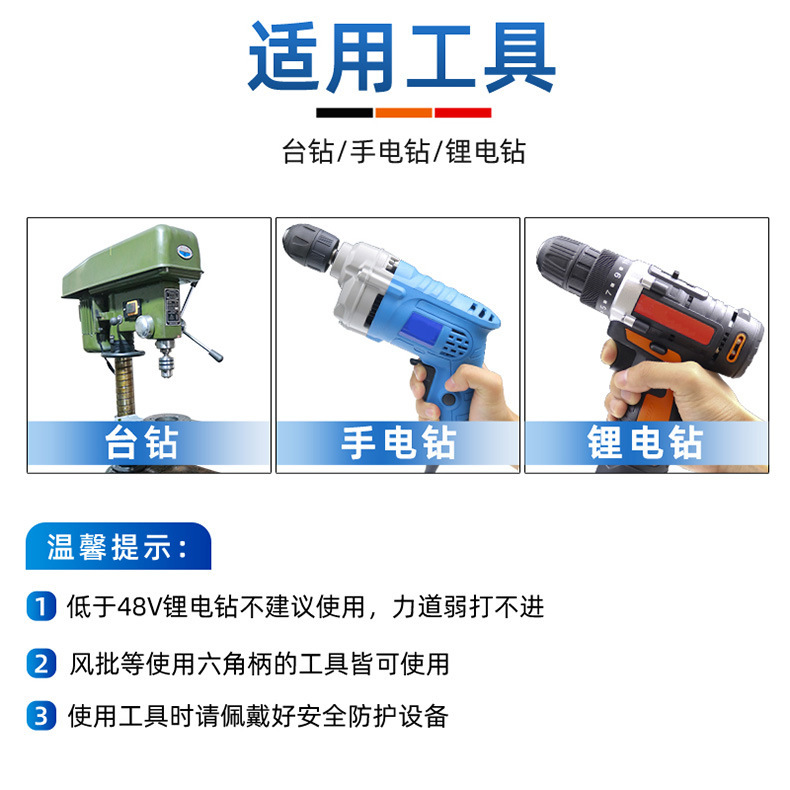 适用工具

台钻/手电钻/锂电钻

台钻

手电钻

锂电钻

温馨提示：

1 低于48V锂电钻不建议使用，力道弱打不进

2 风批等使用六角柄的工具皆可使用

3 使用工具时请佩戴好安全防护设备