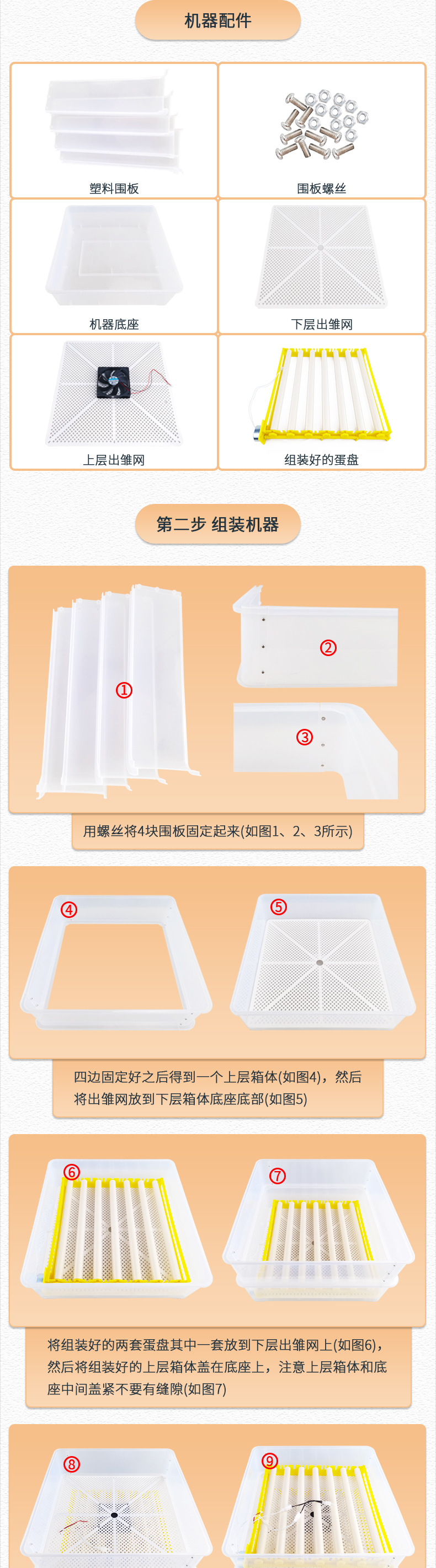 机器配件

塑料围板

围板螺丝

机器底座

下层出雏网

上层出雏网

组装好的蛋盘

第二步 组装机器

①

②

③

用螺丝将4块围板固定起来(如图1、2、3所示)

④

⑤

四边固定好之后得到一个上层箱体(如图4)，然后将出雏网放到下层箱体底座底部(如图5)

⑥

⑦

将组装好的两套蛋盘其中一套放到下层出雏网上(如图6)，然后将组装好的上层箱体盖在底座上，注意上层箱体和底座中间盖紧不要有缝隙(如图7)

⑧

⑨