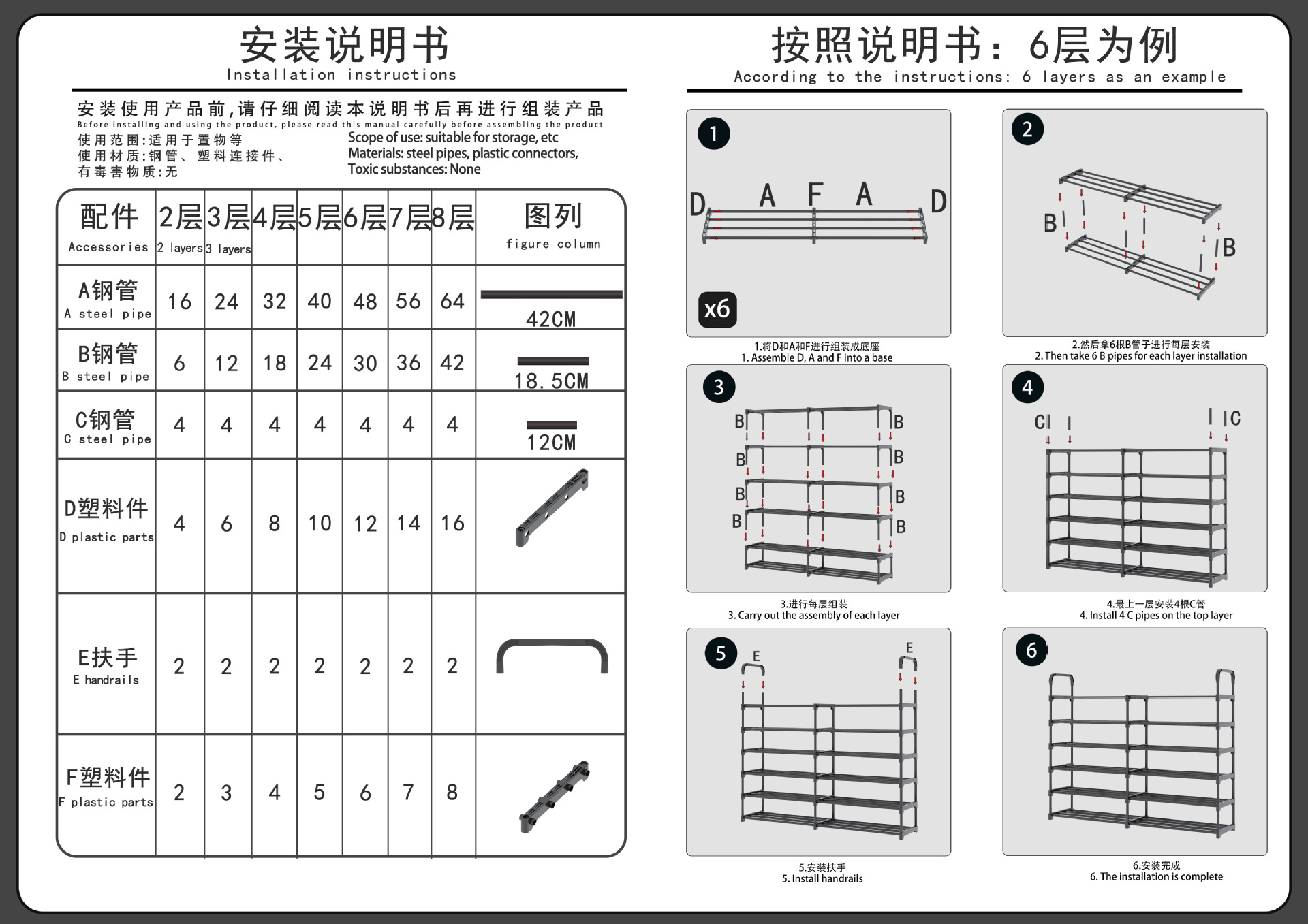 安装说明书
Installation instructions

安装使用产品前,请仔细阅读本说明书后再进行组装产品
Before installing and using the product, please read this manual carefully before assembling the product

使用范围:适用于置物等
使用材质:钢管、塑料连接件、
有毒害物质:无

Scope of use: suitable for storage, etc
Materials: steel pipes, plastic connectors,
Toxic substances: None

| 配件 Accessories | 2层 2 layers | 3层 3 layers | 4层 | 5层 | 6层 | 7层 | 8层 | 图列 figure column |
|---|---|---|---|---|---|---|---|---|
| A钢管 A steel pipe | 16 | 24 | 32 | 40 | 48 | 56 | 64 | 42CM |
| B钢管 B steel pipe | 6 | 12 | 18 | 24 | 30 | 36 | 42 | 18.5CM |
| C钢管 C steel pipe | 4 | 4 | 4 | 4 | 4 | 4 | 4 | 12CM |
| D塑料件 D plastic parts | 4 | 6 | 8 | 10 | 12 | 14 | 16 | |
| E扶手 E handrails | 2 | 2 | 2 | 2 | 2 | 2 | 2 | |
| F塑料件 F plastic parts | 2 | 3 | 4 | 5 | 6 | 7 | 8 | |

按照说明书:6层为例
According to the instructions: 6 layers as an example

1
D A F A D
x6
1.将D和A和F进行组装成底座
1. Assemble D, A and F into a base

2
B B
2.然后拿6根B管子进行每层安装
2. Then take 6 B pipes for each layer installation

3
B B B B B B B B
3.进行每层组装
3. Carry out the assembly of each layer

4
C C
4.最上一层安装4根C管
4. Install 4 C pipes on the top layer

5
E E
5.安装扶手
5. Install handrails

6
6.安装完成
6. The installation is complete