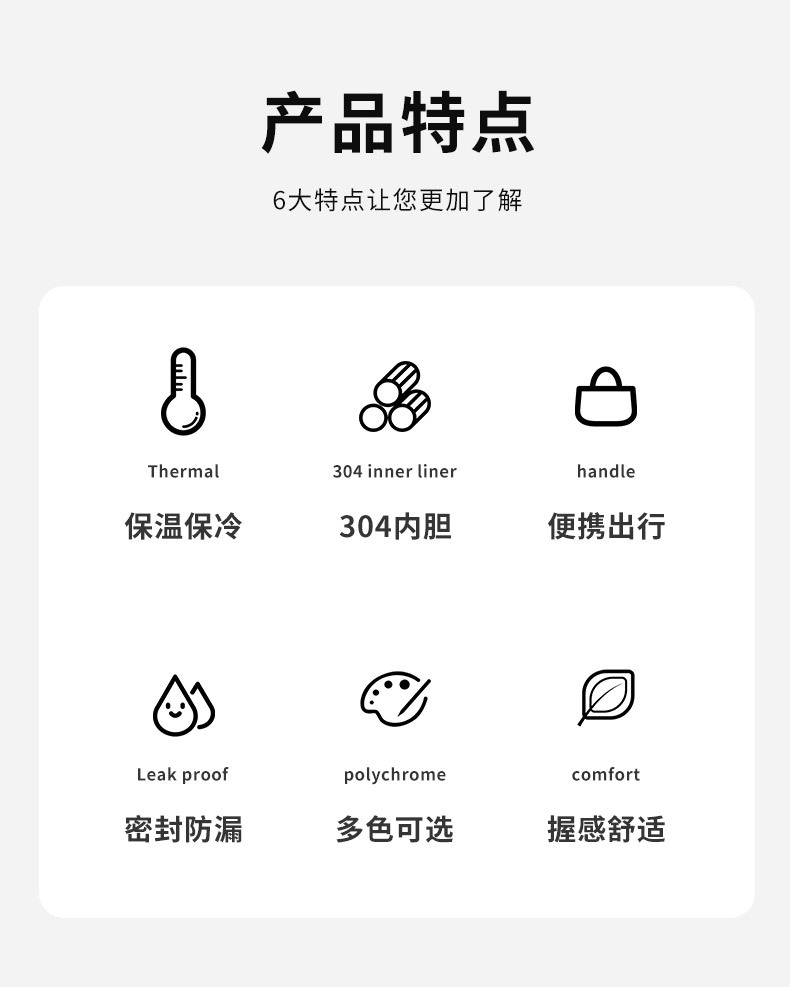 产品特点

6大特点让您更加了解

Thermal

保温保冷

304 inner liner

304内胆

handle

便携出行

Leak proof

密封防漏

polychrome

多色可选

comfort

握感舒适