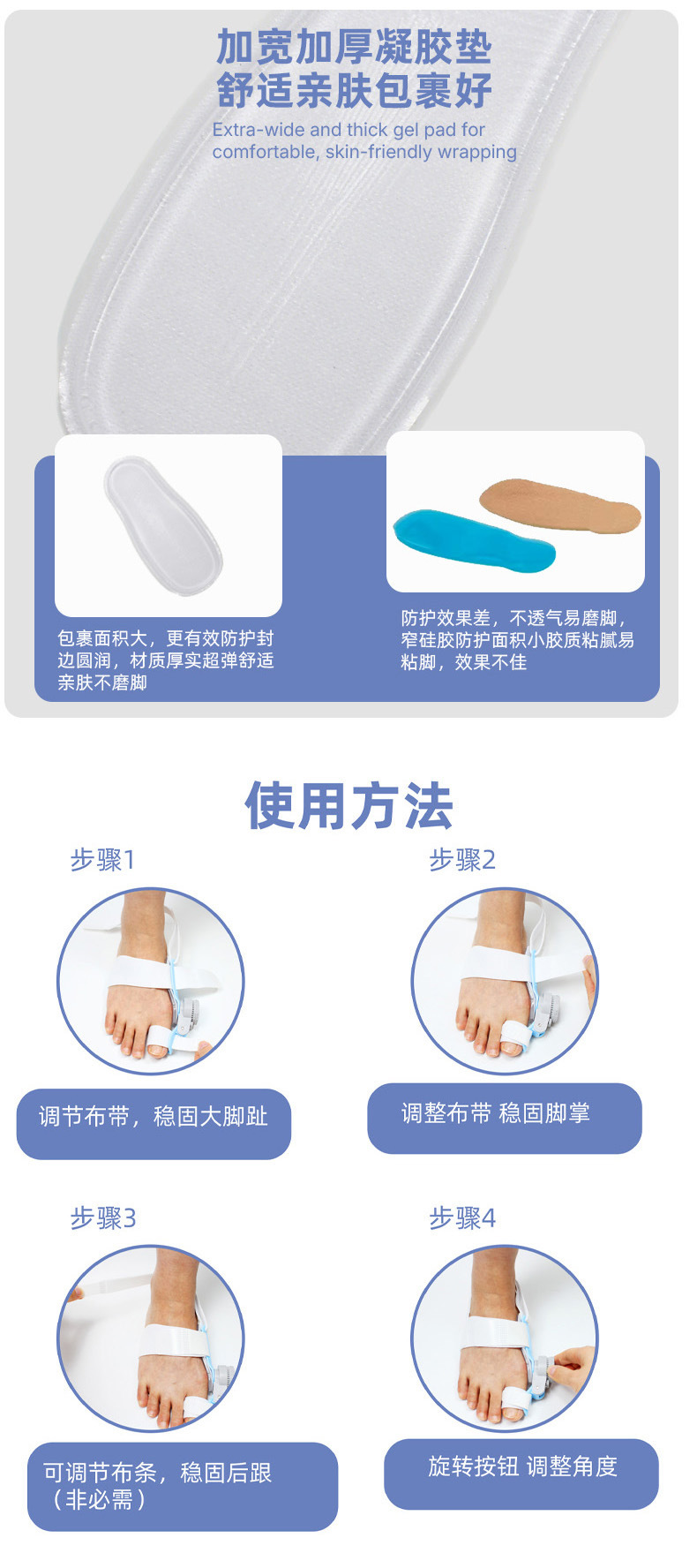 加宽加厚凝胶垫
舒适亲肤包裹好

Extra-wide and thick gel pad for comfortable, skin-friendly wrapping

包裹面积大，更有效防护封边圆润，材质厚实超弹舒适亲肤不磨脚

防护效果差，不透气易磨脚，窄硅胶防护面积小胶质粘腻易粘脚，效果不佳

使用方法

步骤1

调节布带，稳固大脚趾

步骤2

调整布带 稳固脚掌

步骤3

可调节布条，稳固后跟（非必需）

步骤4

旋转按钮 调整角度