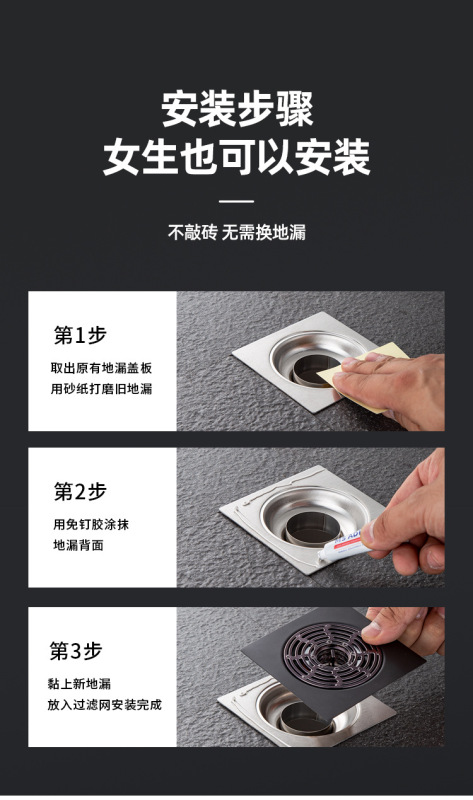 安装步骤
女生也可以安装

不敲砖 无需换地漏

第1步
取出原有地漏盖板
用砂纸打磨旧地漏

第2步
用免钉胶涂抹
地漏背面

第3步
黏上新地漏
放入过滤网安装完成