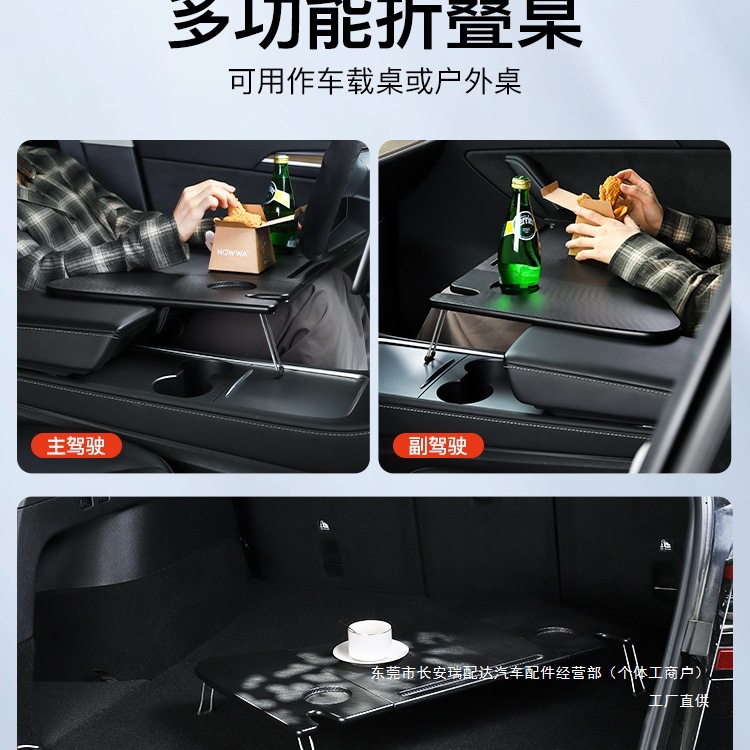 多功能折叠桌

可用作车载桌或户外桌

NOWWA

主驾驶

副驾驶

东莞市长安瑞配达汽车配件经营部（个体工商户）

工厂直供