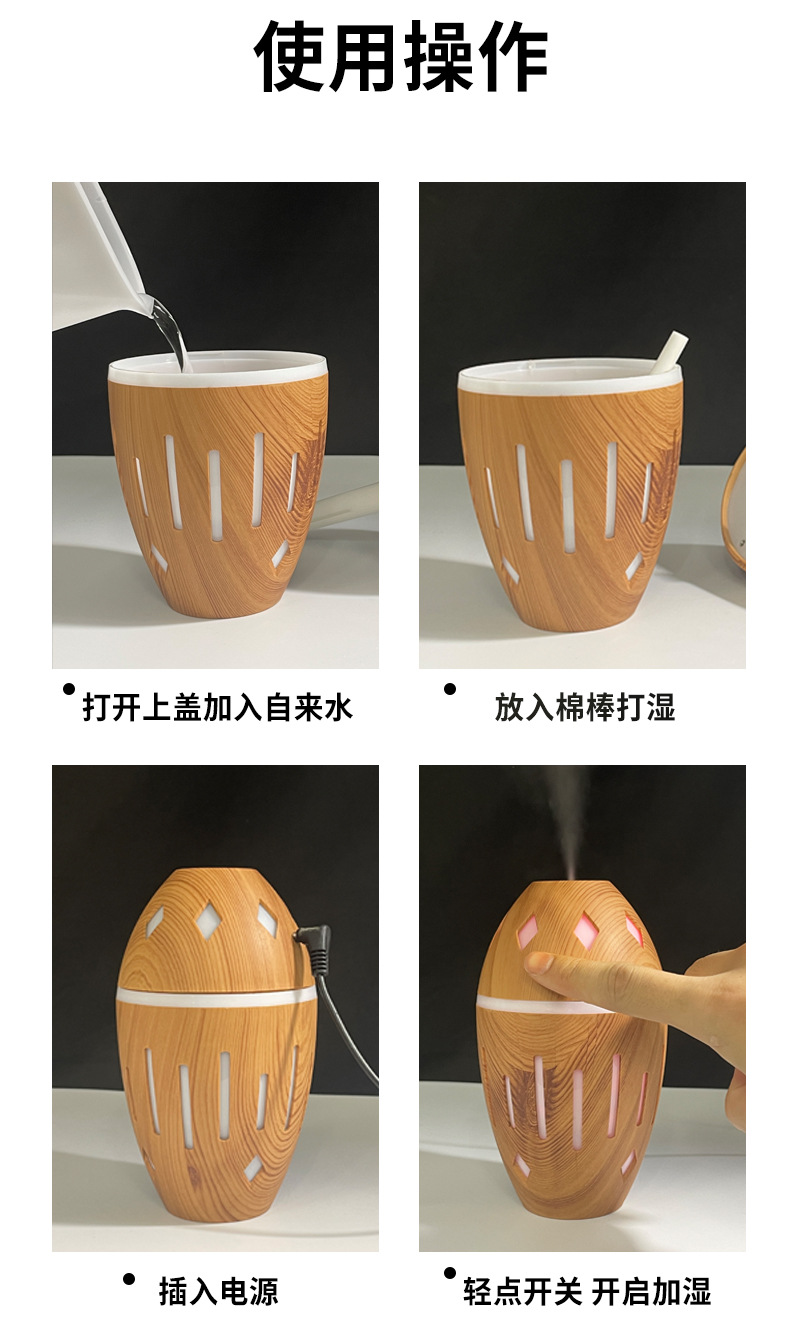 使用操作

• 打开上盖加入自来水

• 放入棉棒打湿

• 插入电源

• 轻点开关 开启加湿