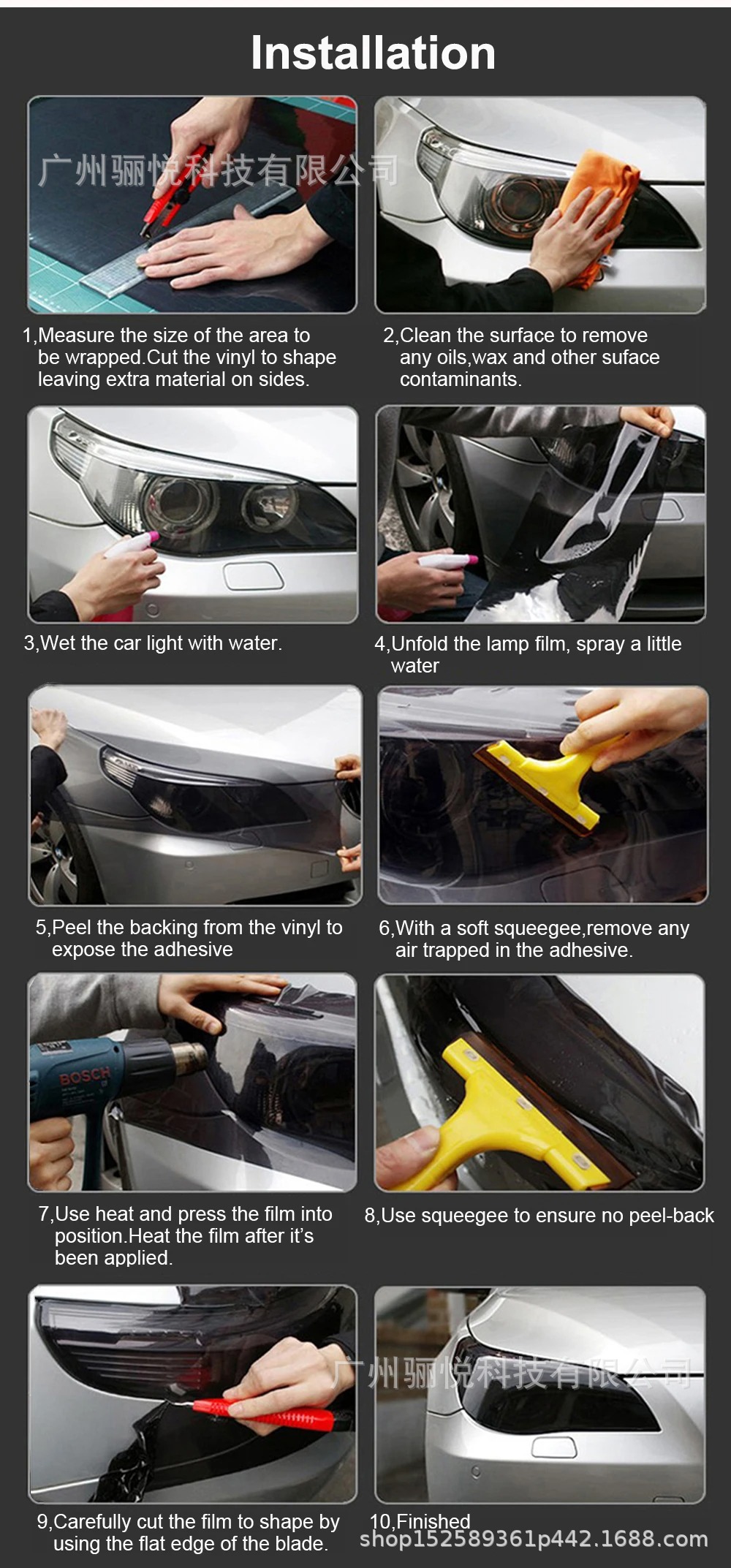 Installation

广州骊悦科技有限公司

1,Measure the size of the area to be wrapped.Cut the vinyl to shape leaving extra material on sides.

2,Clean the surface to remove any oils,wax and other suface contaminants.

3,Wet the car light with water.

4,Unfold the lamp film, spray a little water

5,Peel the backing from the vinyl to expose the adhesive

6,With a soft squeegee,remove any air trapped in the adhesive.

BOSCH

7,Use heat and press the film into position.Heat the film after it's been applied.

8,Use squeegee to ensure no peel-back

广州骊悦科技有限公司

9,Carefully cut the film to shape by using the flat edge of the blade.

10,Finished

shop152589361p442.1688.com