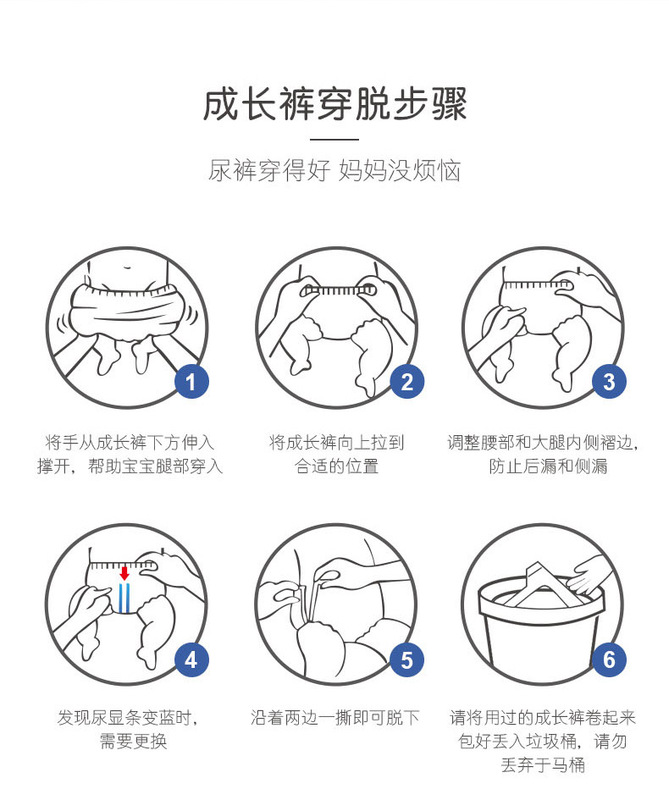 成长裤穿脱步骤

尿裤穿得好 妈妈没烦恼

1

将手从成长裤下方伸入撑开，帮助宝宝腿部穿入

2

将成长裤向上拉到合适的位置

3

调整腰部和大腿内侧褶边，防止后漏和侧漏

4

发现尿显条变蓝时，需要更换

5

沿着两边一撕即可脱下

6

请将用过的成长裤卷起来包好丢入垃圾桶，请勿丢弃于马桶