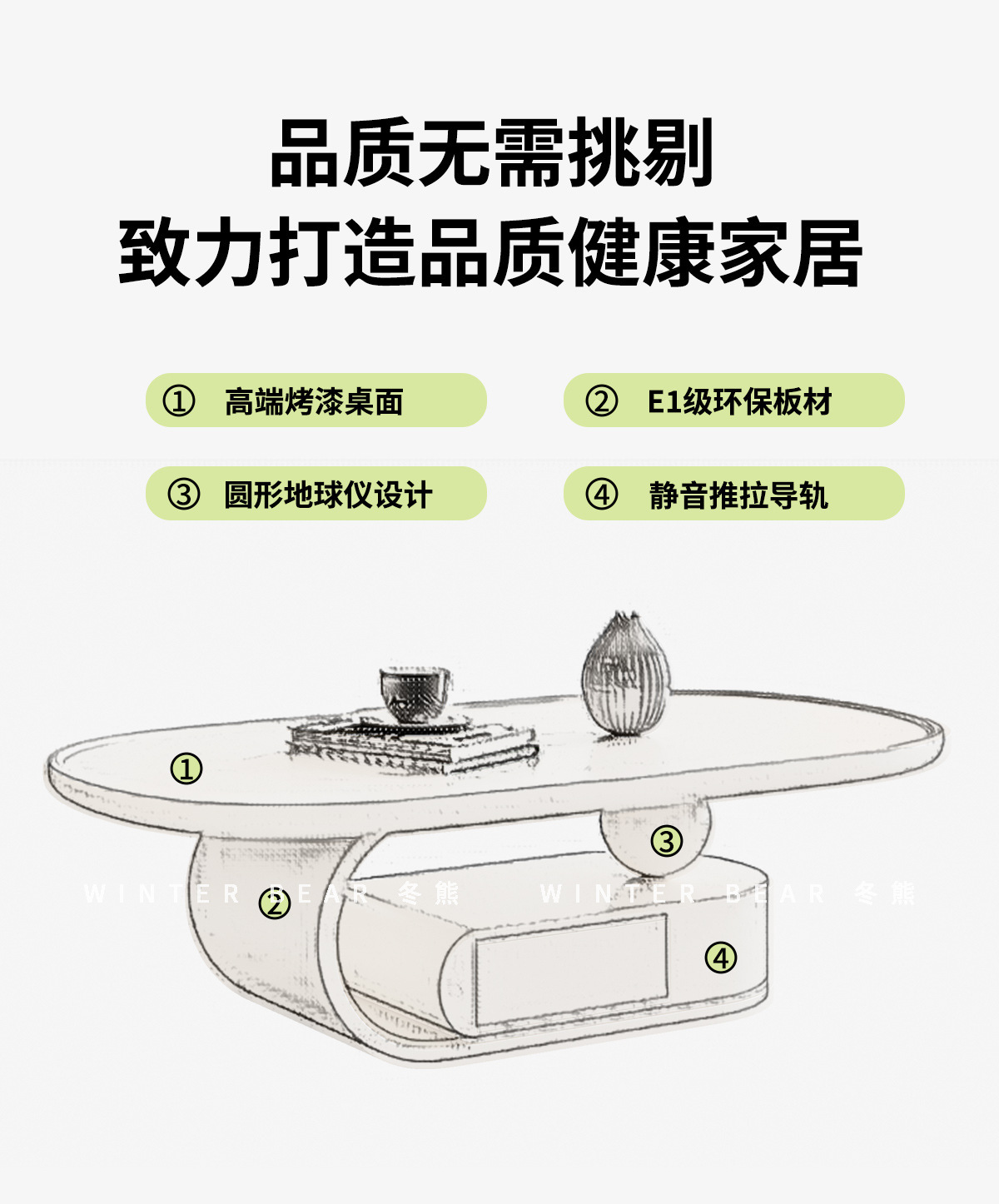 品质无需挑剔
致力打造品质健康家居

① 高端烤漆桌面

② E1级环保板材

③ 圆形地球仪设计

④ 静音推拉导轨

①

③

WINTER BEAR 冬熊

②

WINTER BEAR 冬熊

④