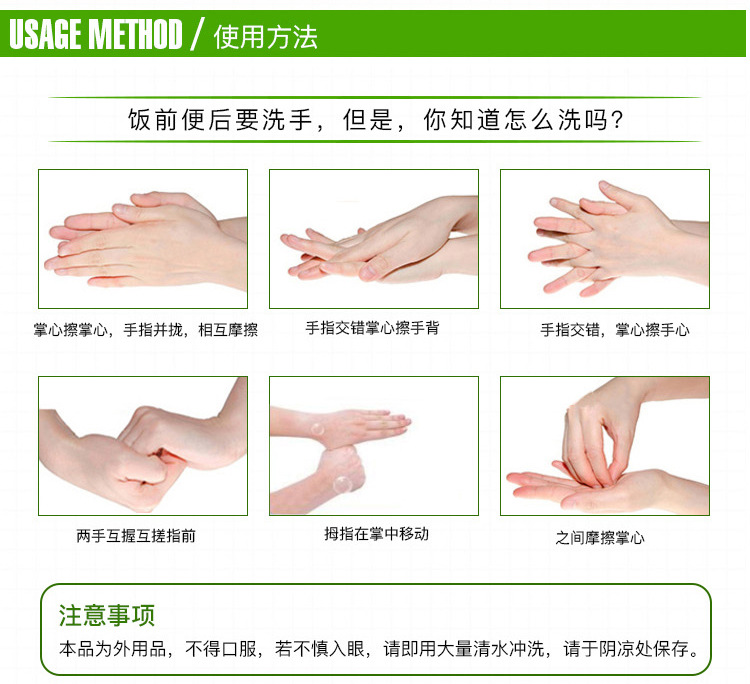 USAGE METHOD / 使用方法

饭前便后要洗手，但是，你知道怎么洗吗？

掌心擦掌心，手指并拢，相互摩擦

手指交错掌心擦手背

手指交错，掌心擦手心

两手互握互搓指前

拇指在掌中移动

之间摩擦掌心

注意事项

本品为外用品，不得口服，若不慎入眼，请即用大量清水冲洗，请于阴凉处保存。