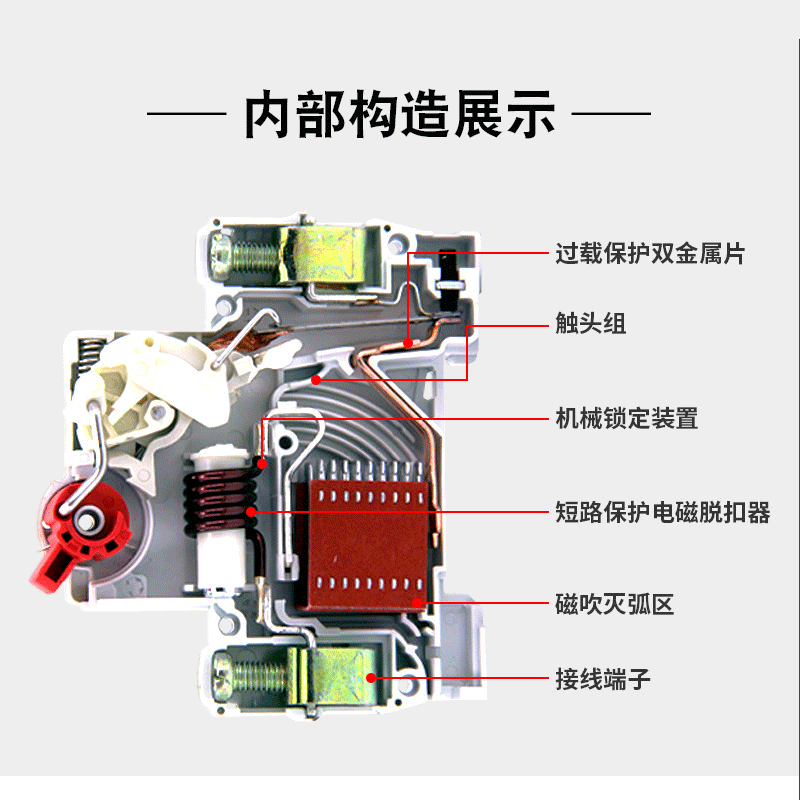 内部构造展示

过载保护双金属片

触头组

机械锁定装置

短路保护电磁脱扣器

磁吹灭弧区

接线端子