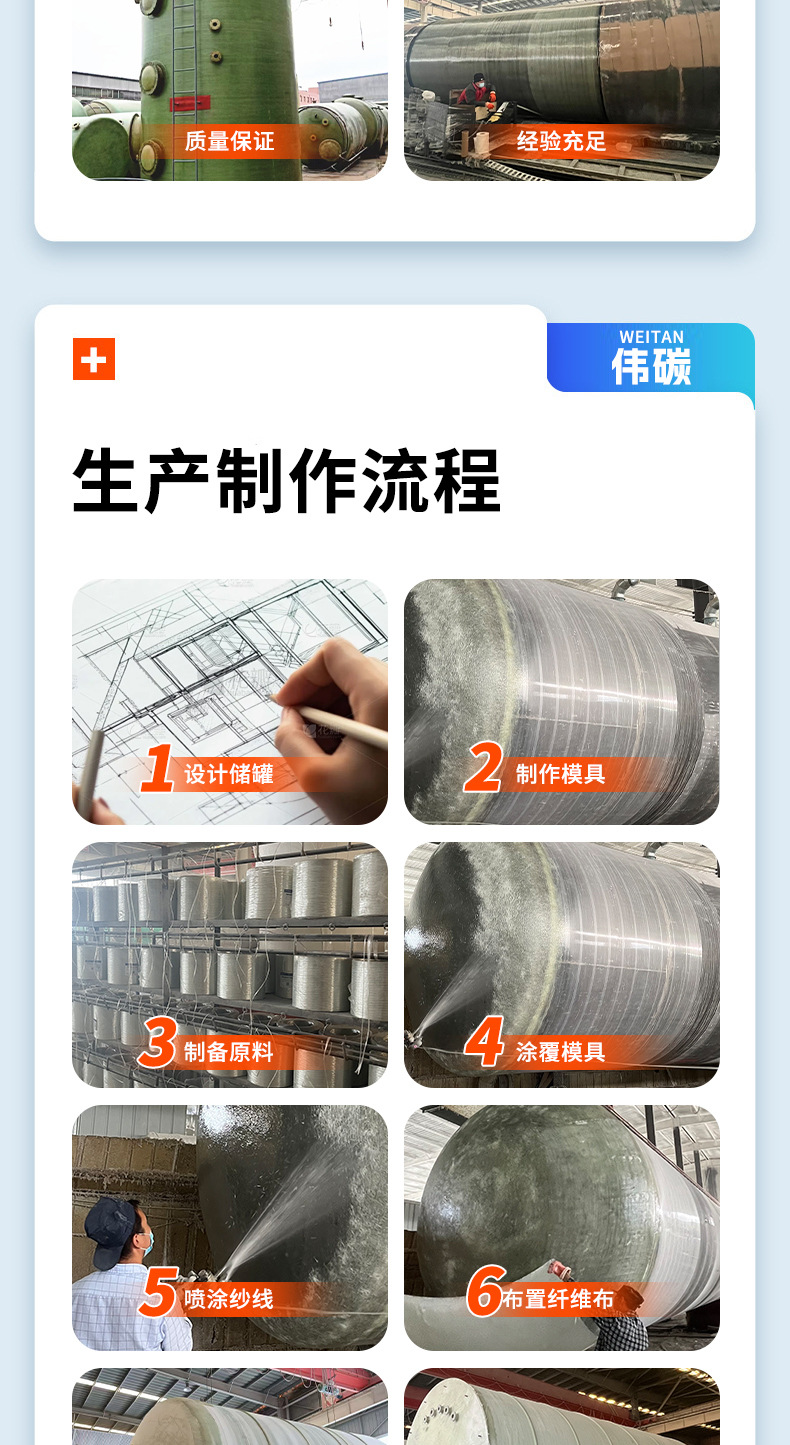 质量保证

经验充足

WEITAN
伟碳

生产制作流程

1 设计储罐

2 制作模具

3 制备原料

4 涂覆模具

5 喷涂纱线

6 布置纤维布