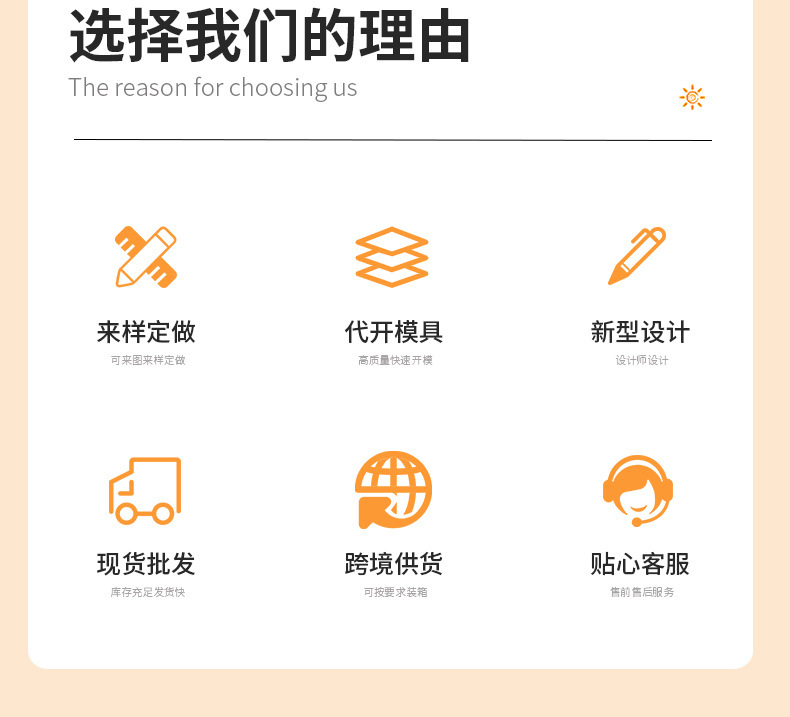 选择我们的理由
The reason for choosing us

来样定做
可来图来样定做

代开模具
高质量快速开模

新型设计
设计师设计

现货批发
库存充足发货快

跨境供货
可按要求装箱

贴心客服
售前售后服务