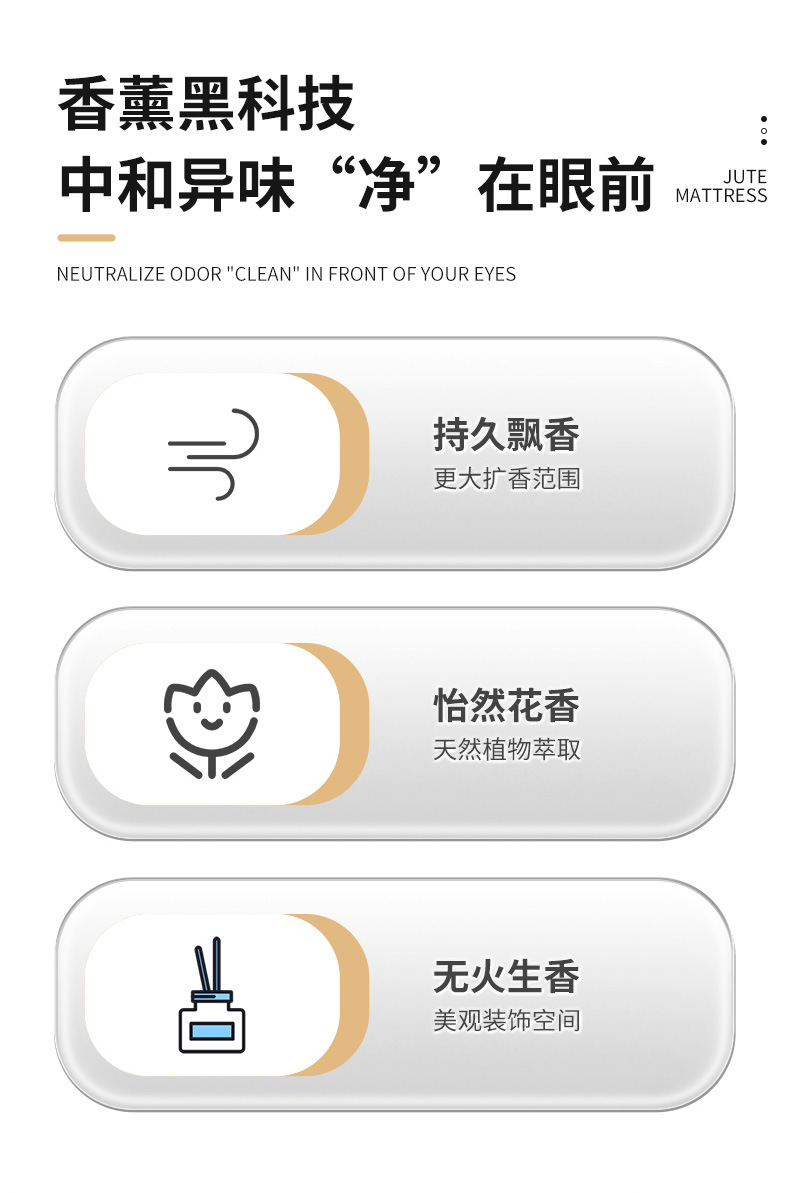 香薰黑科技
中和异味“净”在眼前

JUTE
MATTRESS

NEUTRALIZE ODOR "CLEAN" IN FRONT OF YOUR EYES

持久飘香
更大扩香范围

怡然花香
天然植物萃取

无火生香
美观装饰空间