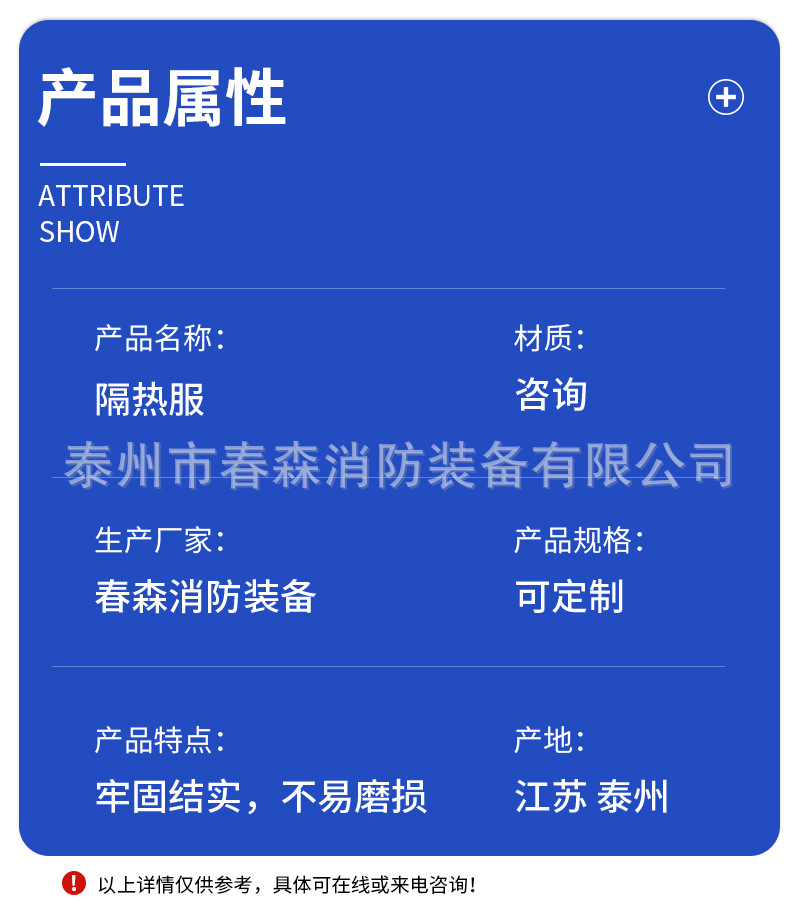 产品属性

ATTRIBUTE
SHOW

产品名称:
隔热服

材质:
咨询

生产厂家:
春森消防装备

产品规格:
可定制

产品特点:
牢固结实，不易磨损

产地:
江苏 泰州

以上详情仅供参考，具体可在线或来电咨询!

泰州市春森消防装备有限公司