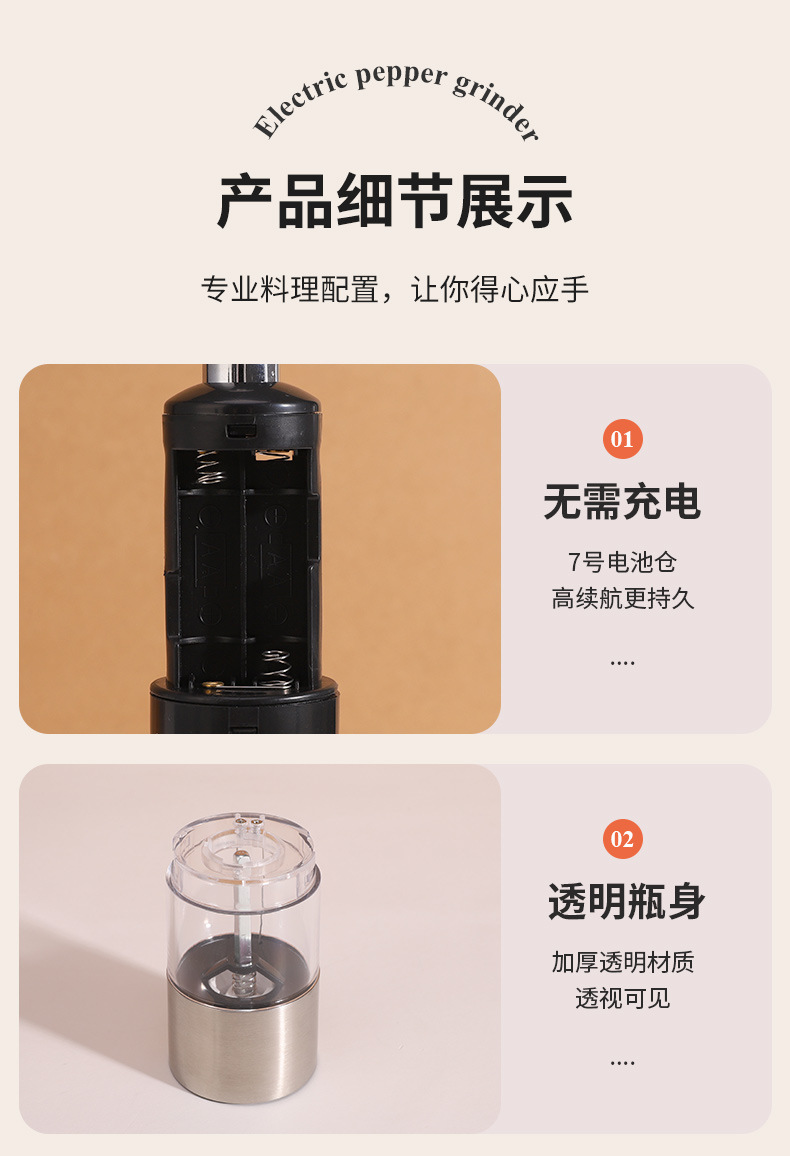 Electric pepper grinder

产品细节展示

专业料理配置，让你得心应手

01

无需充电

7号电池仓
高续航更持久

....

02

透明瓶身

加厚透明材质
透视可见

....