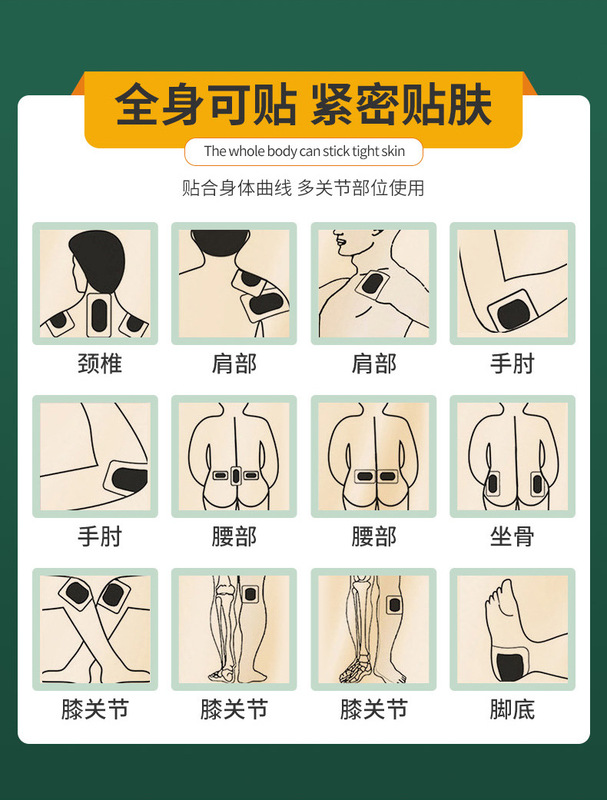 全身可贴 紧密贴肤

The whole body can stick tight skin

贴合身体曲线 多关节部位使用

颈椎

肩部

肩部

手肘

手肘

腰部

腰部

坐骨

膝关节

膝关节

膝关节

脚底