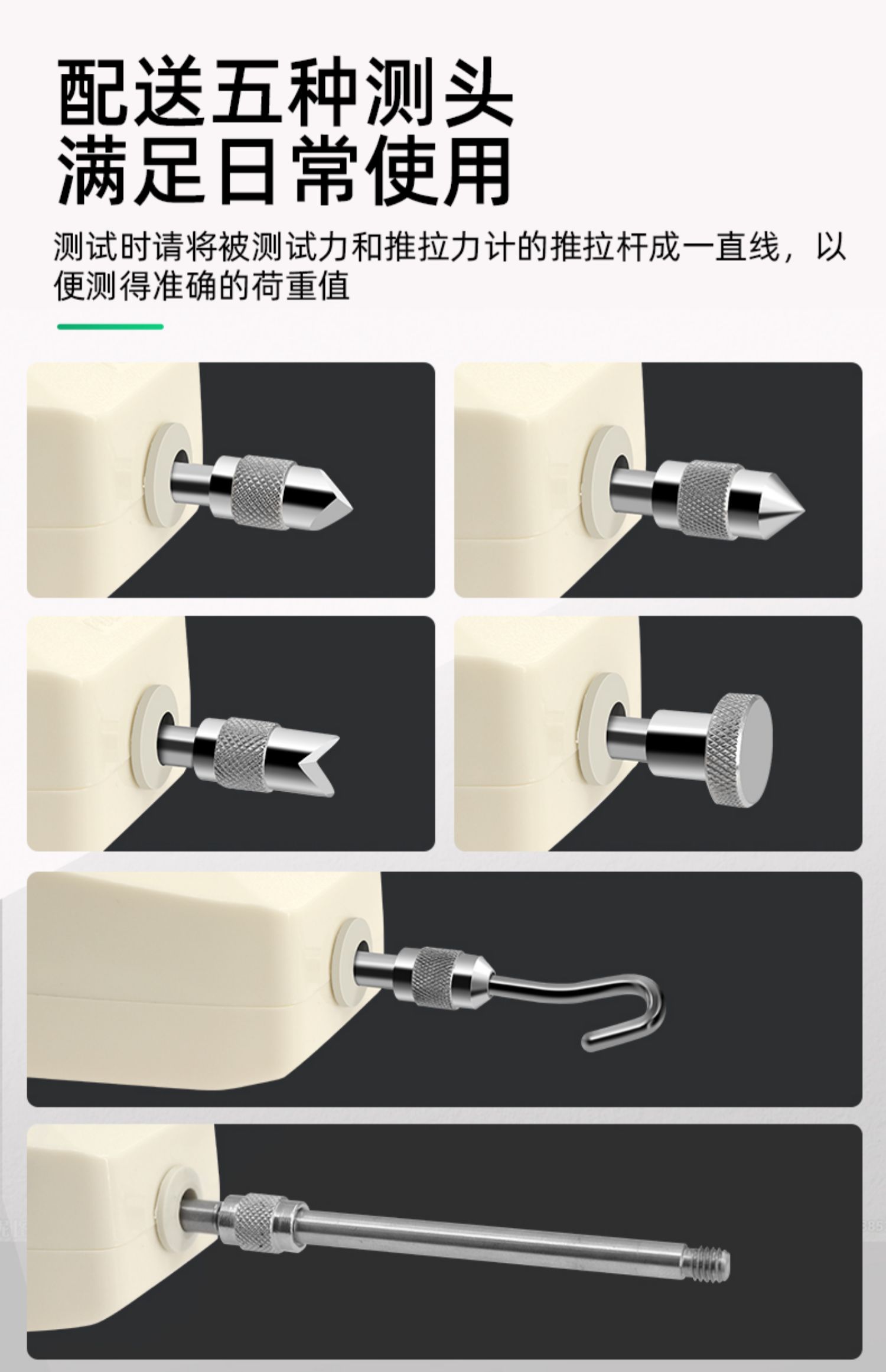 配送五种测头
满足日常使用

测试时请将被测试力和推拉力计的推拉杆成一直线，以便测得准确的荷重值