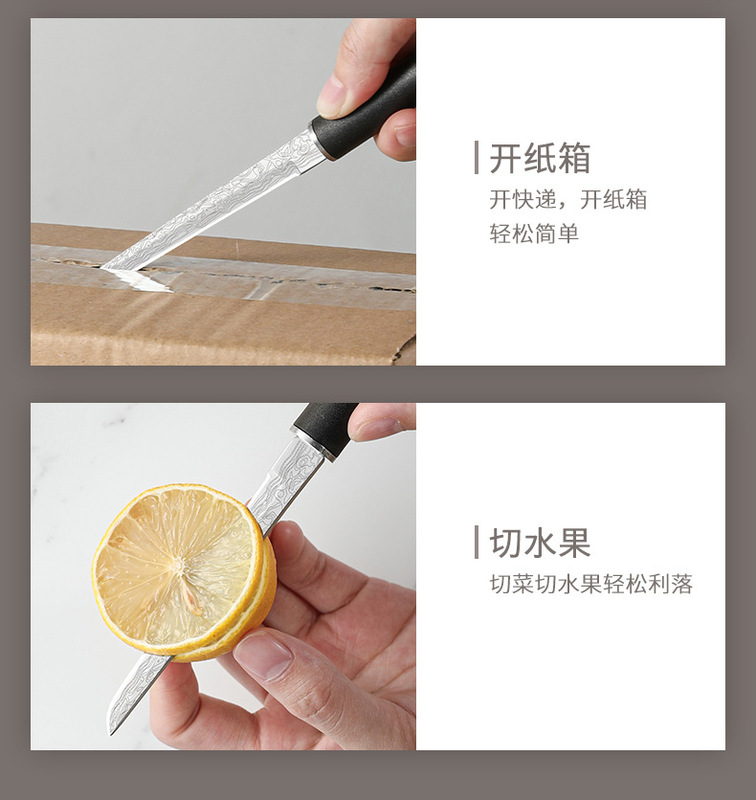 开纸箱

开快递，开纸箱
轻松简单

切水果

切菜切水果轻松利落