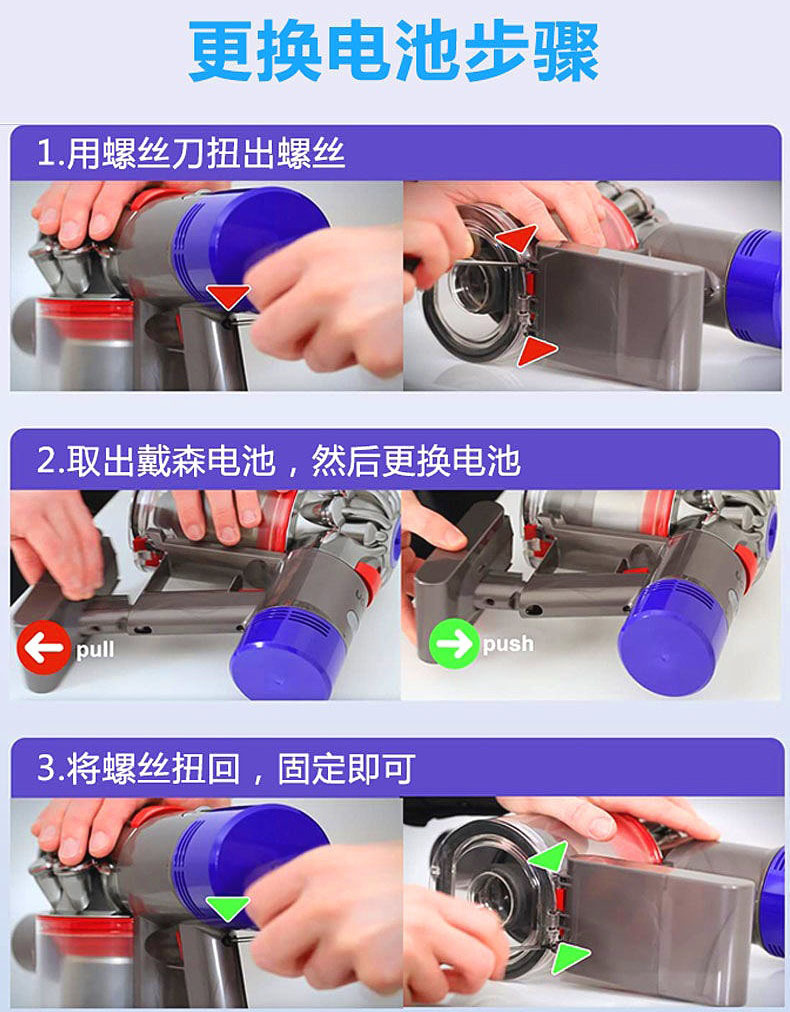 更换电池步骤

1.用螺丝刀扭出螺丝

2.取出戴森电池，然后更换电池

pull

push

3.将螺丝扭回，固定即可