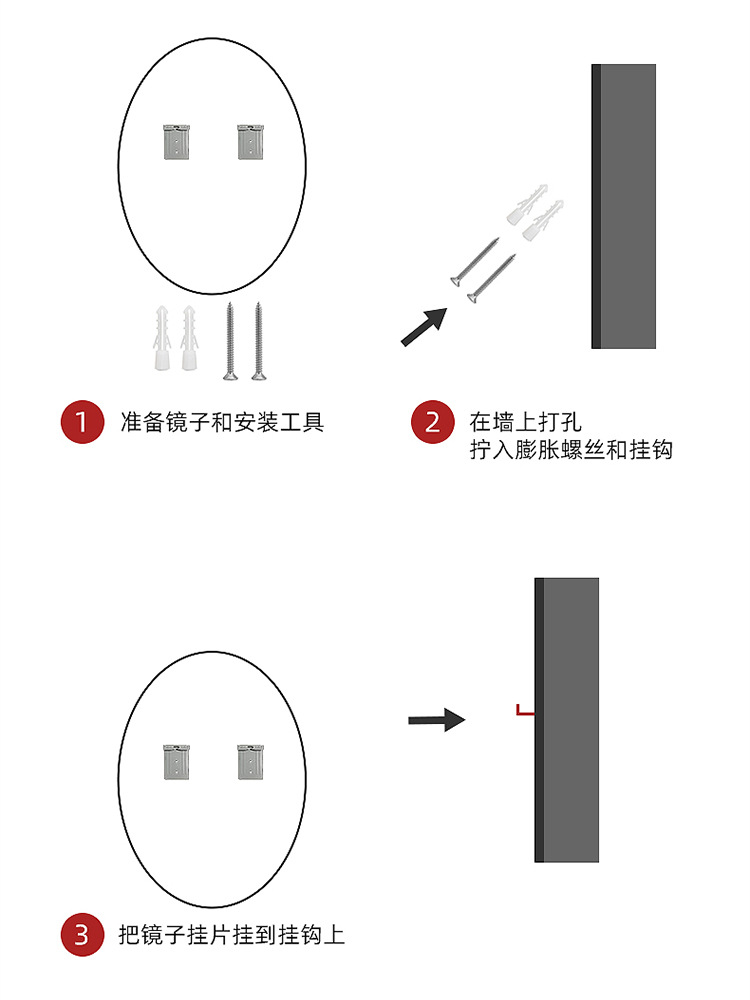 1 准备镜子和安装工具

2 在墙上打孔
拧入膨胀螺丝和挂钩

3 把镜子挂片挂到挂钩上