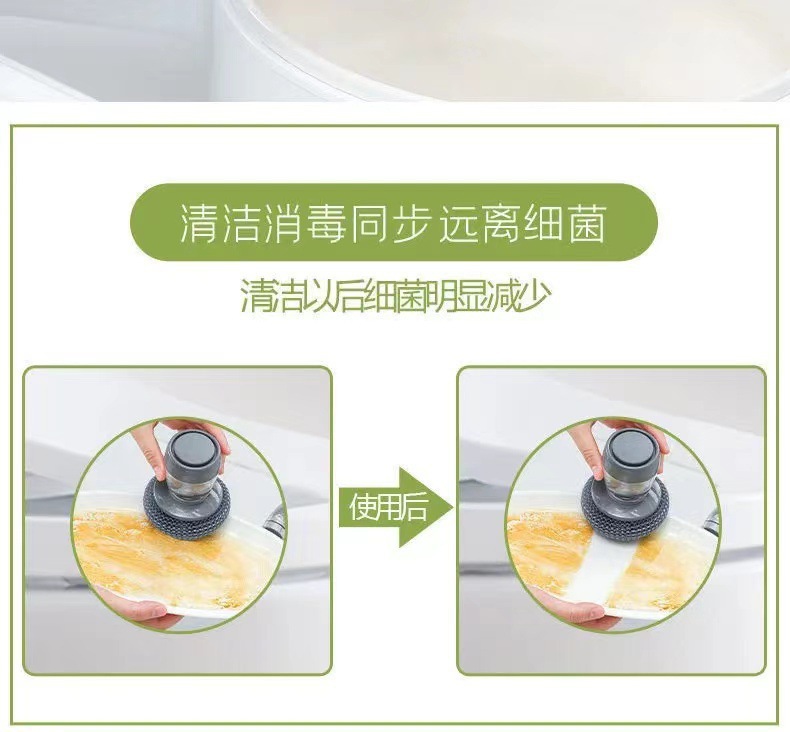 清洁消毒同步 远离细菌

清洁以后细菌明显减少

使用后