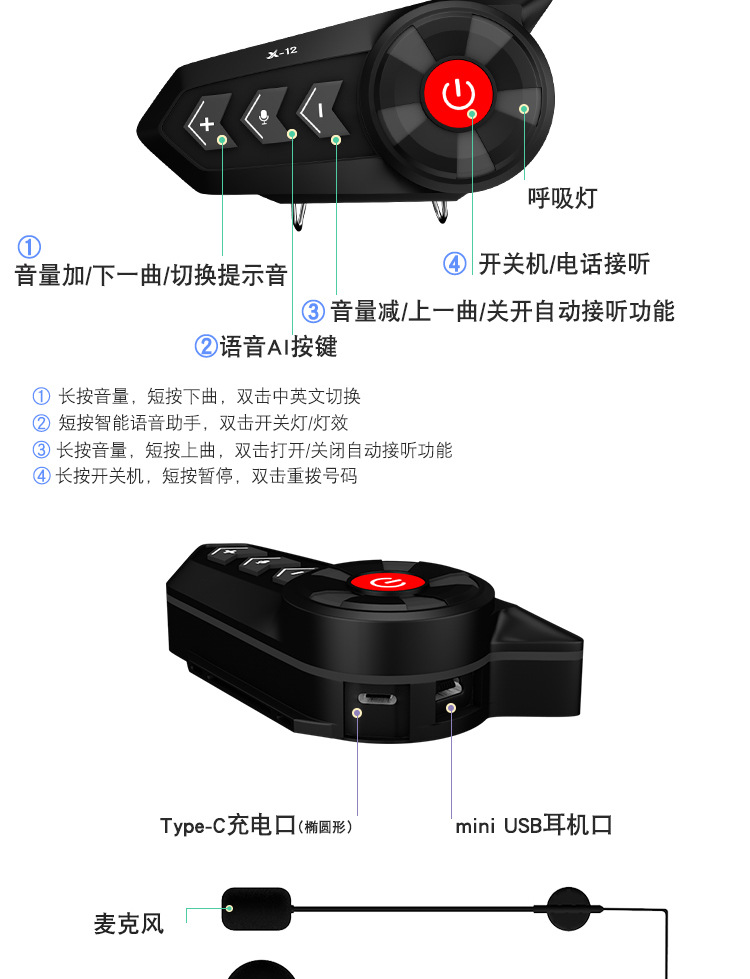 X-12

呼吸灯

①
音量加/下一曲/切换提示音

④ 开关机/电话接听

③ 音量减/上一曲/关开自动接听功能

②语音AI按键

① 长按音量，短按下曲，双击中英文切换
② 短按智能语音助手，双击开关灯/灯效
③ 长按音量，短按上曲，双击打开/关闭自动接听功能
④ 长按开关机，短按暂停，双击重拨号码

Type-C充电口(椭圆形)

mini USB耳机口

麦克风