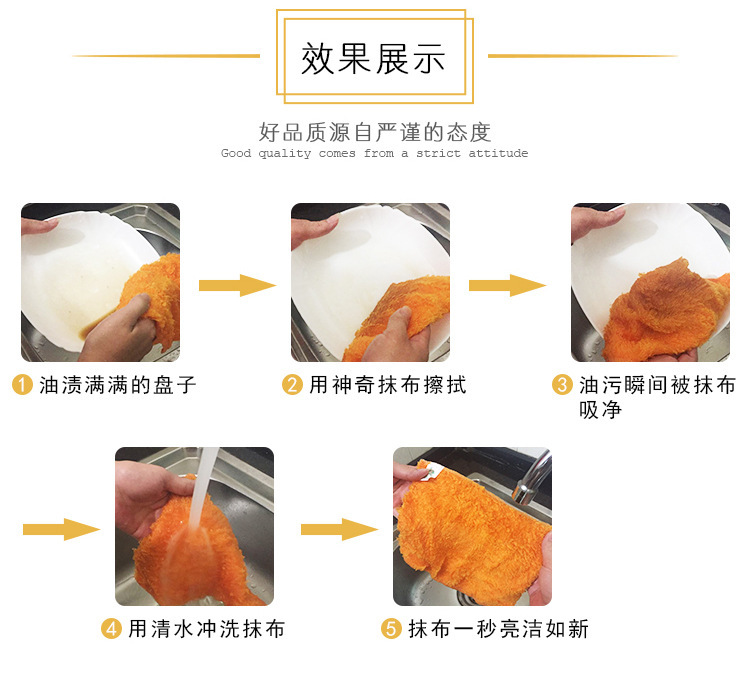 效果展示

好品质源自严谨的态度
Good quality comes from a strict attitude

1 油渍满满的盘子

2 用神奇抹布擦拭

3 油污瞬间被抹布吸净

4 用清水冲洗抹布

5 抹布一秒亮洁如新