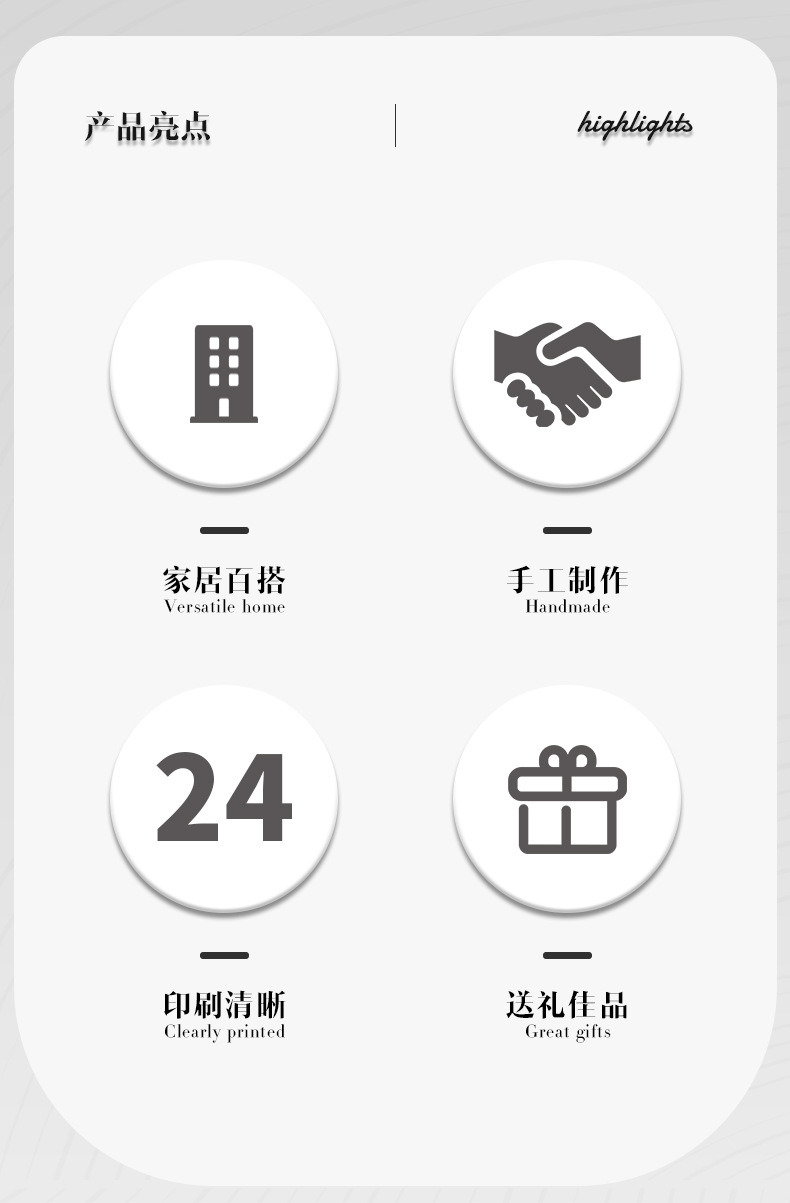 产品亮点

highlights

家居百搭
Versatile home

手工制作
Handmade

24

印刷清晰
Clearly printed

送礼佳品
Great gifts