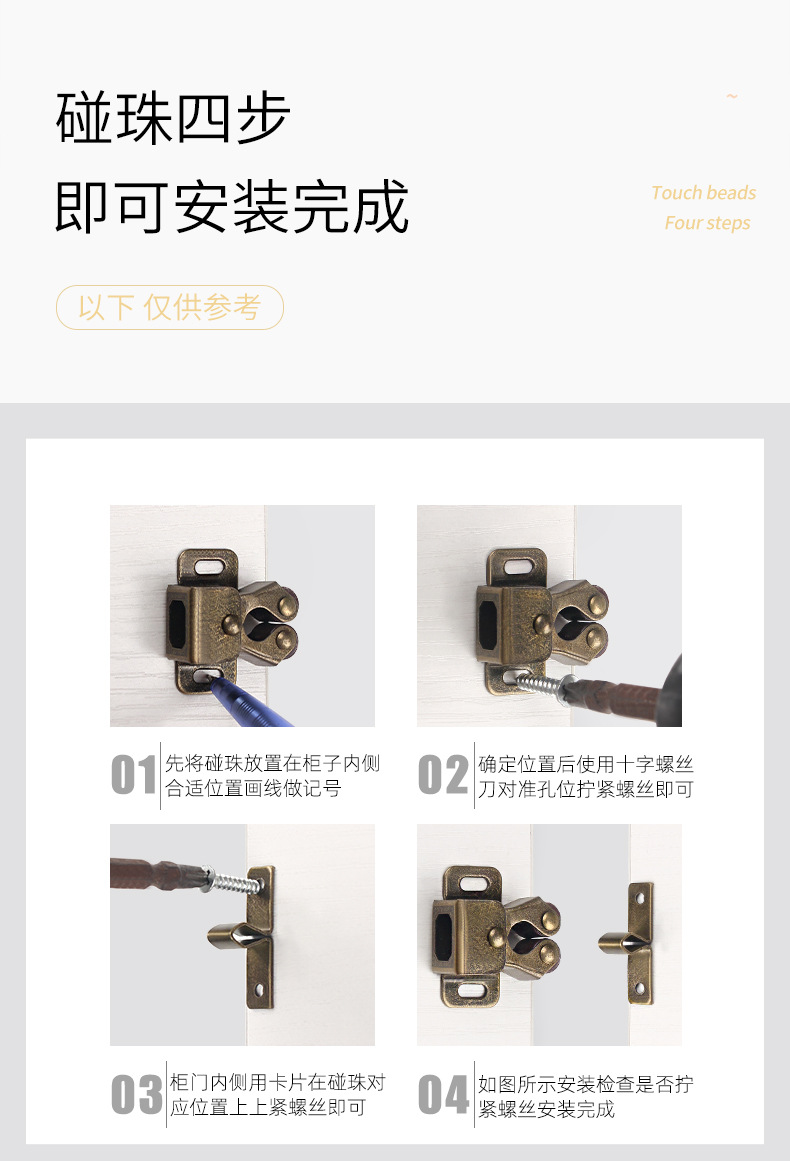 碰珠四步
即可安装完成

~
Touch beads
Four steps

以下 仅供参考

01 先将碰珠放置在柜子内侧合适位置画线做记号

02 确定位置后使用十字螺丝刀对准孔位拧紧螺丝即可

03 柜门内侧用卡片在碰珠对应位置上上紧螺丝即可

04 如图所示安装检查是否拧紧螺丝安装完成