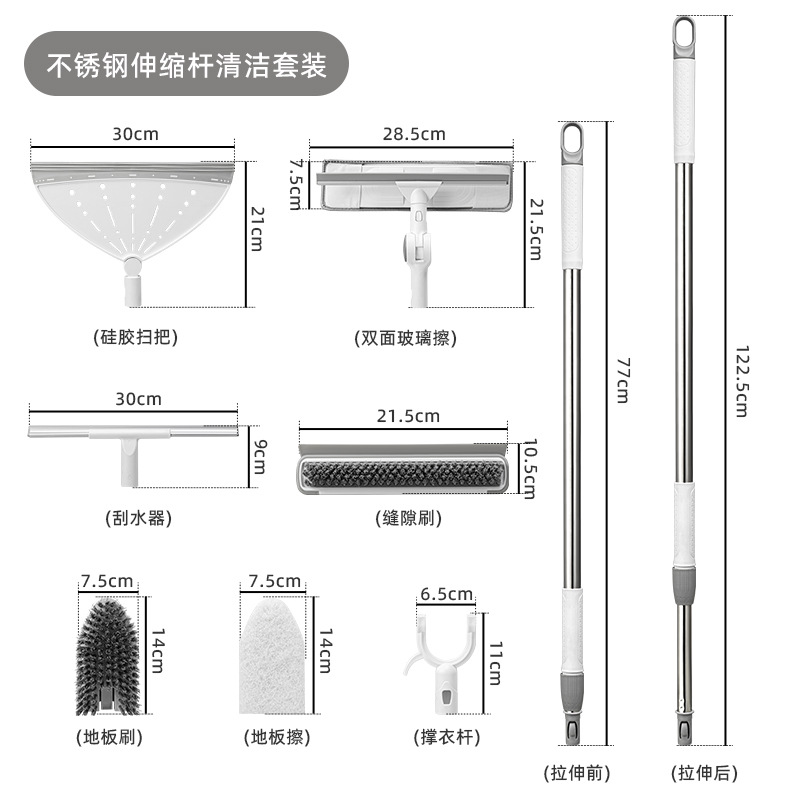 不锈钢伸缩杆清洁套装

30cm
21cm
(硅胶扫把)

28.5cm
7.5cm
21.5cm
(双面玻璃擦)

30cm
9cm
(刮水器)

21.5cm
10.5cm
(缝隙刷)

7.5cm
14cm
(地板刷)

7.5cm
14cm
(地板擦)

6.5cm
11cm
(撑衣杆)

77cm
(拉伸前)

122.5cm
(拉伸后)