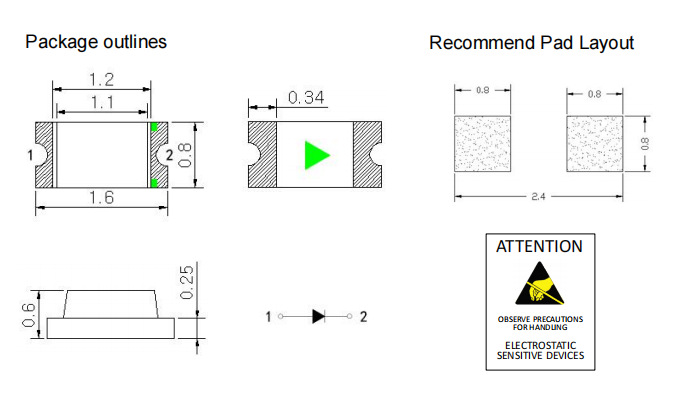 Package outlines

1.2
1.1
1
2
0.8
1.6

0.34

0.6
0.25

1
2

Recommend Pad Layout

0.8
0.8
0.8
2.4

ATTENTION
OBSERVE PRECAUTIONS FOR HANDLING
ELECTROSTATIC SENSITIVE DEVICES