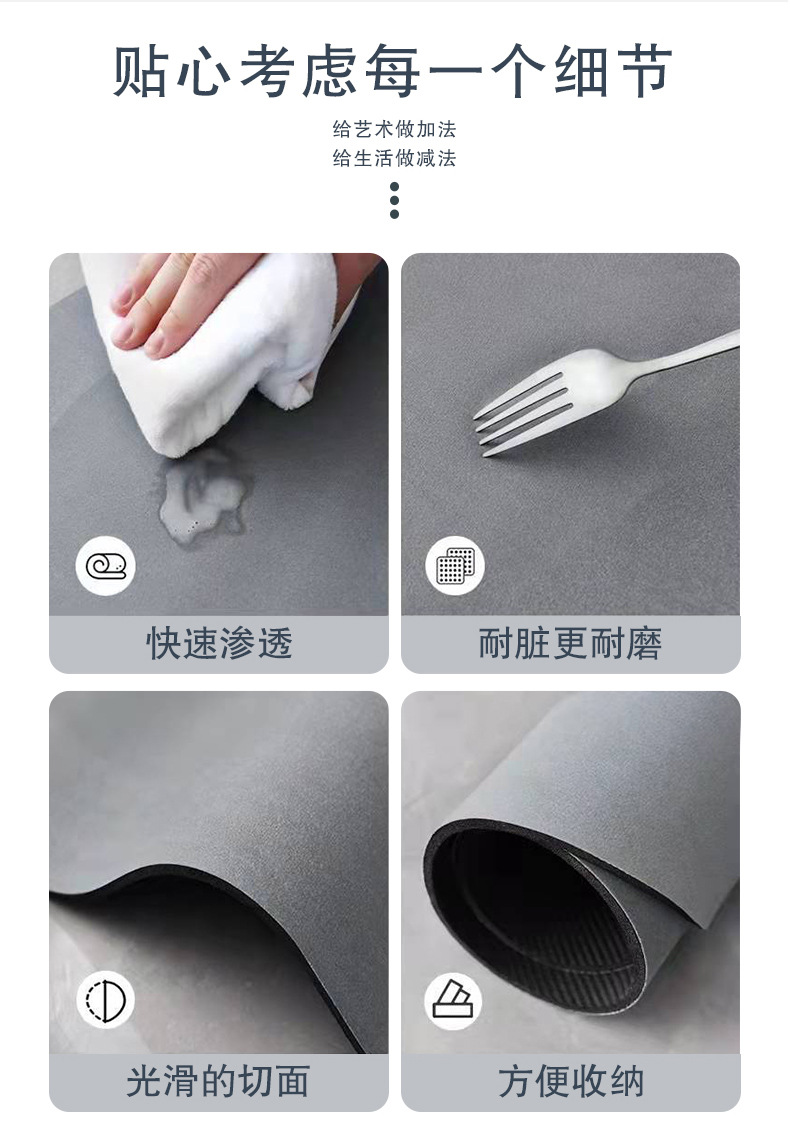 贴心考虑每一个细节

给艺术做加法
给生活做减法

快速渗透

耐脏更耐磨

光滑的切面

方便收纳