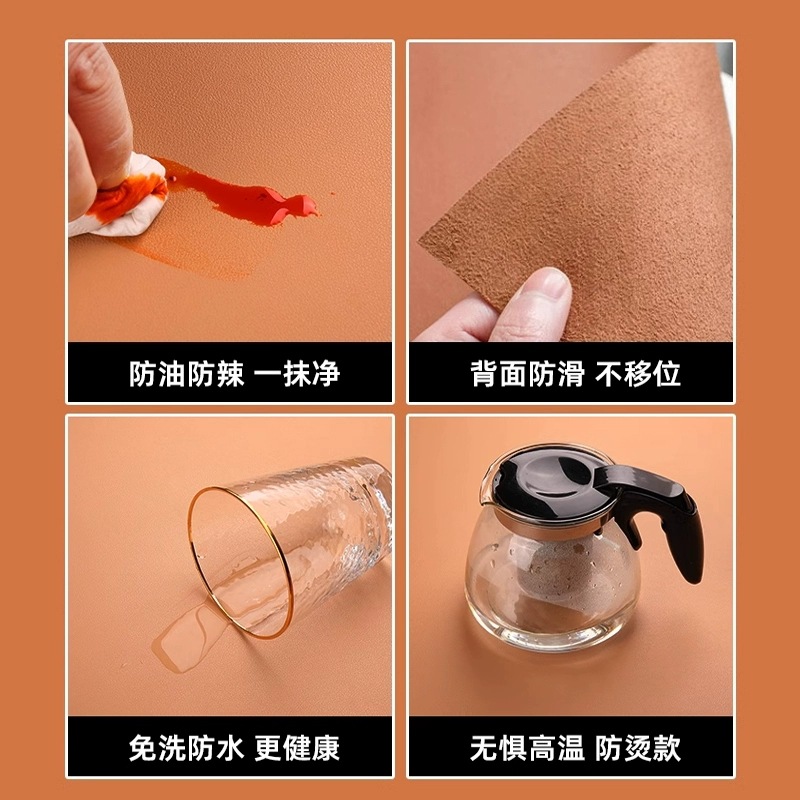 防油防辣 一抹净

背面防滑 不移位

免洗防水 更健康

无惧高温 防烫款