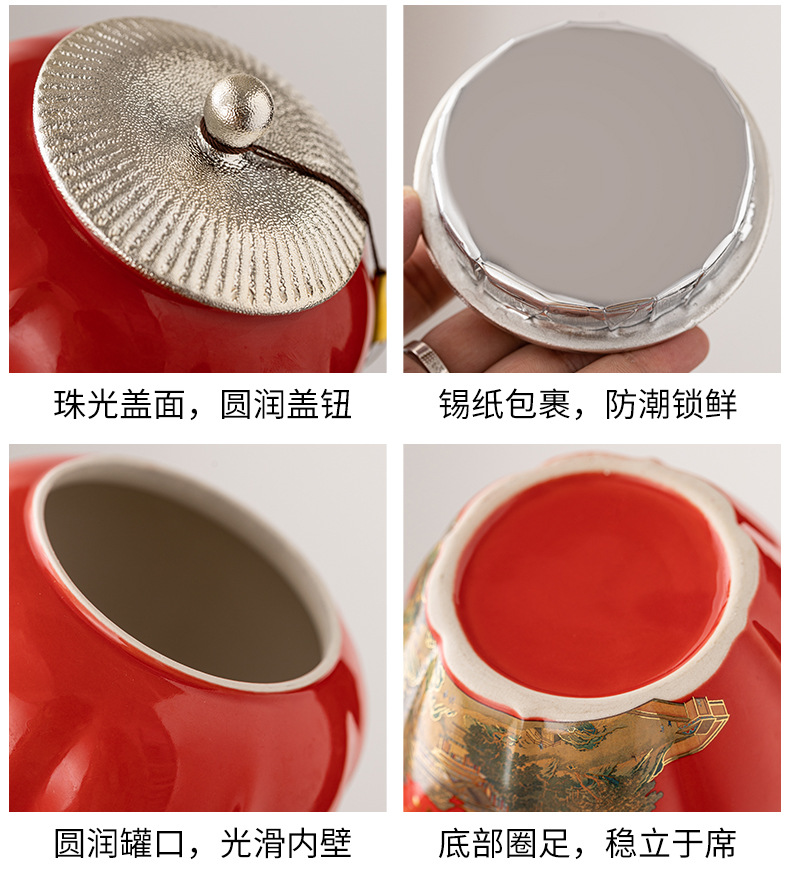 珠光盖面，圆润盖钮

锡纸包裹，防潮锁鲜

圆润罐口，光滑内壁

底部圈足，稳立于席