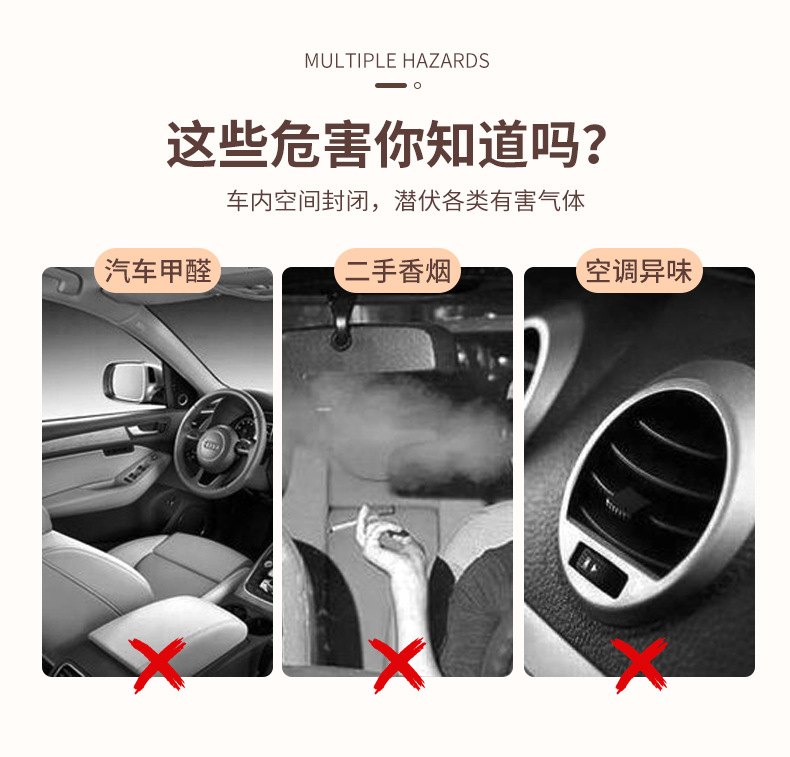 MULTIPLE HAZARDS

这些危害你知道吗？

车内空间封闭，潜伏各类有害气体

汽车甲醛

二手香烟

空调异味