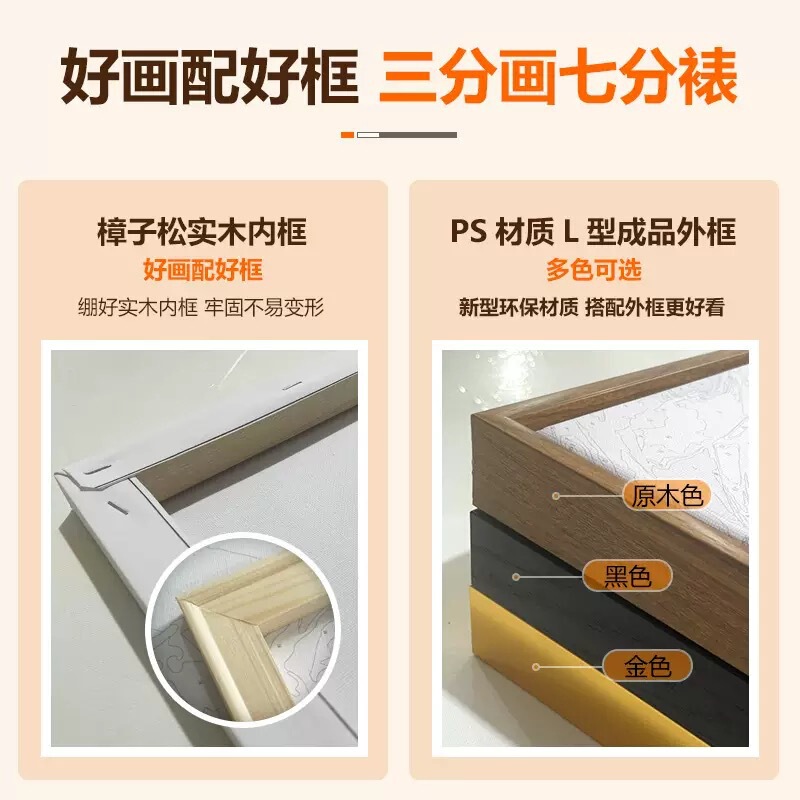 好画配好框 三分画七分裱

樟子松实木内框
好画配好框
绷好实木内框 牢固不易变形

PS 材质 L 型成品外框
多色可选
新型环保材质 搭配外框更好看

原木色
黑色
金色