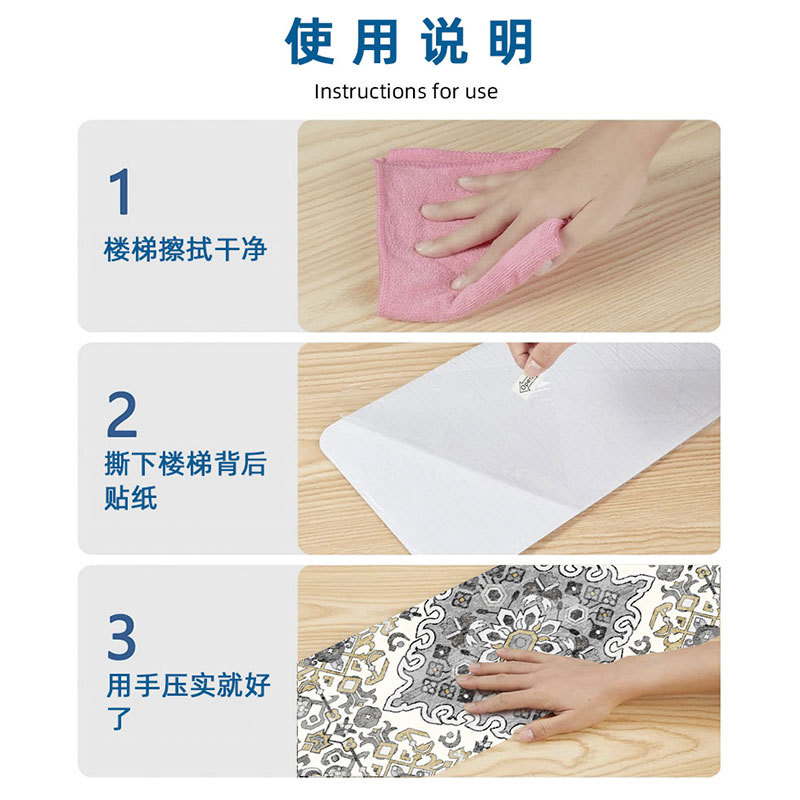 使用说明

Instructions for use

1

楼梯擦拭干净

2

撕下楼梯背后贴纸

3

用手压实就好了