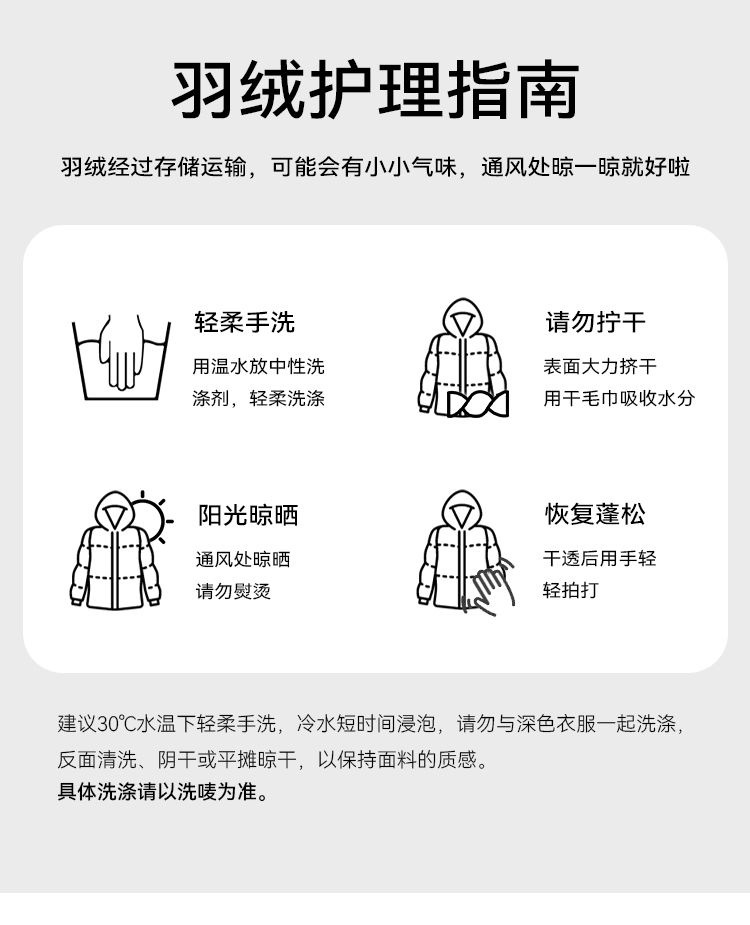 羽绒护理指南

羽绒经过存储运输，可能会有小小气味，通风处晾一晾就好啦

轻柔手洗

用温水放中性洗涤剂，轻柔洗涤

请勿拧干

表面大力挤干
用干毛巾吸收水分

阳光晾晒

通风处晾晒
请勿熨烫

恢复蓬松

干透后用手轻轻拍打

建议30℃水温下轻柔手洗，冷水短时间浸泡，请勿与深色衣服一起洗涤，反面清洗、阴干或平摊晾干，以保持面料的质感。
具体洗涤请以洗唛为准。