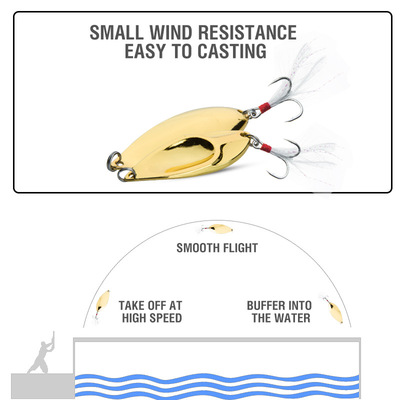 SMALL WIND RESISTANCE
EASY TO CASTING

SMOOTH FLIGHT

TAKE OFF AT HIGH SPEED

BUFFER INTO THE WATER