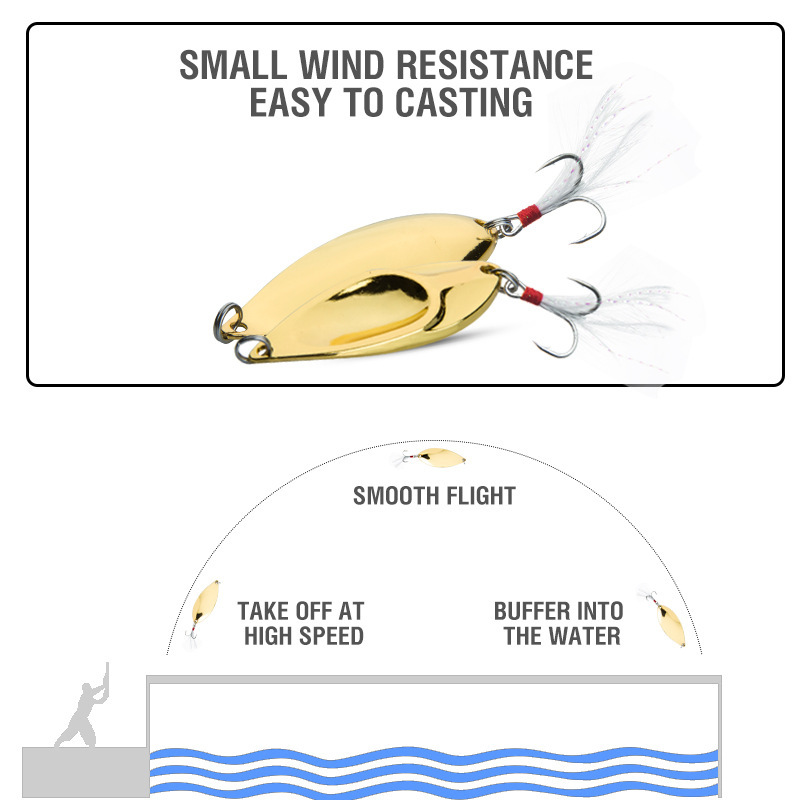 SMALL WIND RESISTANCE
EASY TO CASTING

SMOOTH FLIGHT

TAKE OFF AT
HIGH SPEED

BUFFER INTO
THE WATER