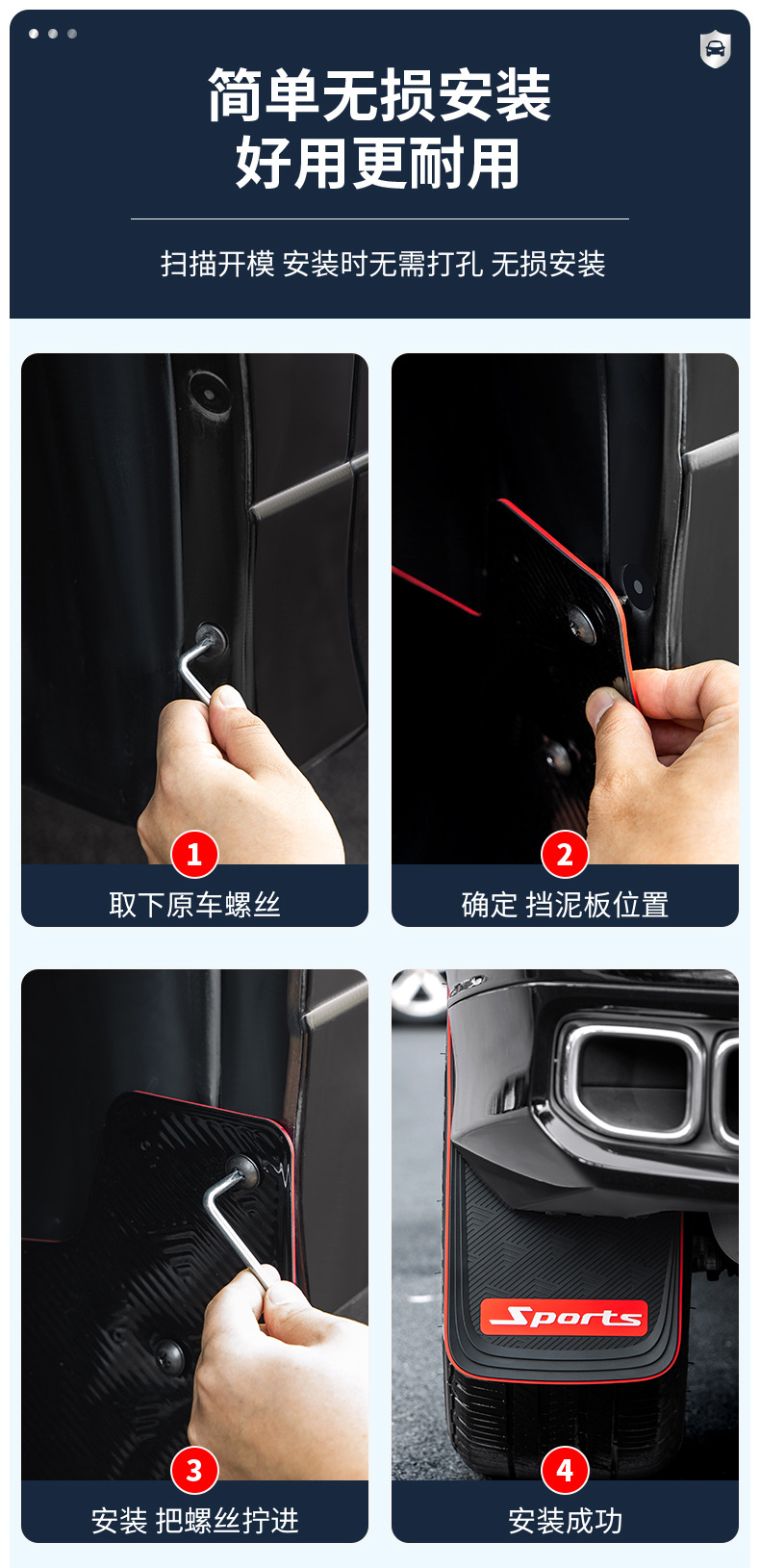 简单无损安装
好用更耐用

扫描开模 安装时无需打孔 无损安装

1
取下原车螺丝

2
确定 挡泥板位置

3
安装 把螺丝拧进

Sports
4
安装成功