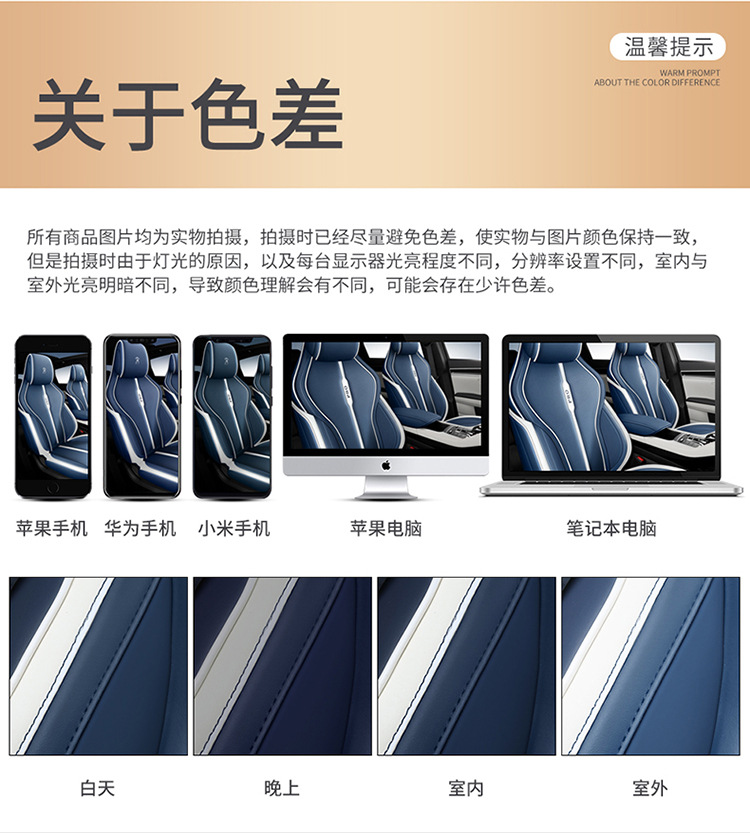 关于色差

温馨提示
WARM PROMPT
ABOUT THE COLOR DIFFERENCE

所有商品图片均为实物拍摄，拍摄时已经尽量避免色差，使实物与图片颜色保持一致，但是拍摄时由于灯光的原因，以及每台显示器光亮程度不同，分辨率设置不同，室内与室外光亮明暗不同，导致颜色理解会有不同，可能会存在少许色差。

苹果手机 华为手机 小米手机 苹果电脑 笔记本电脑

白天 晚上 室内 室外