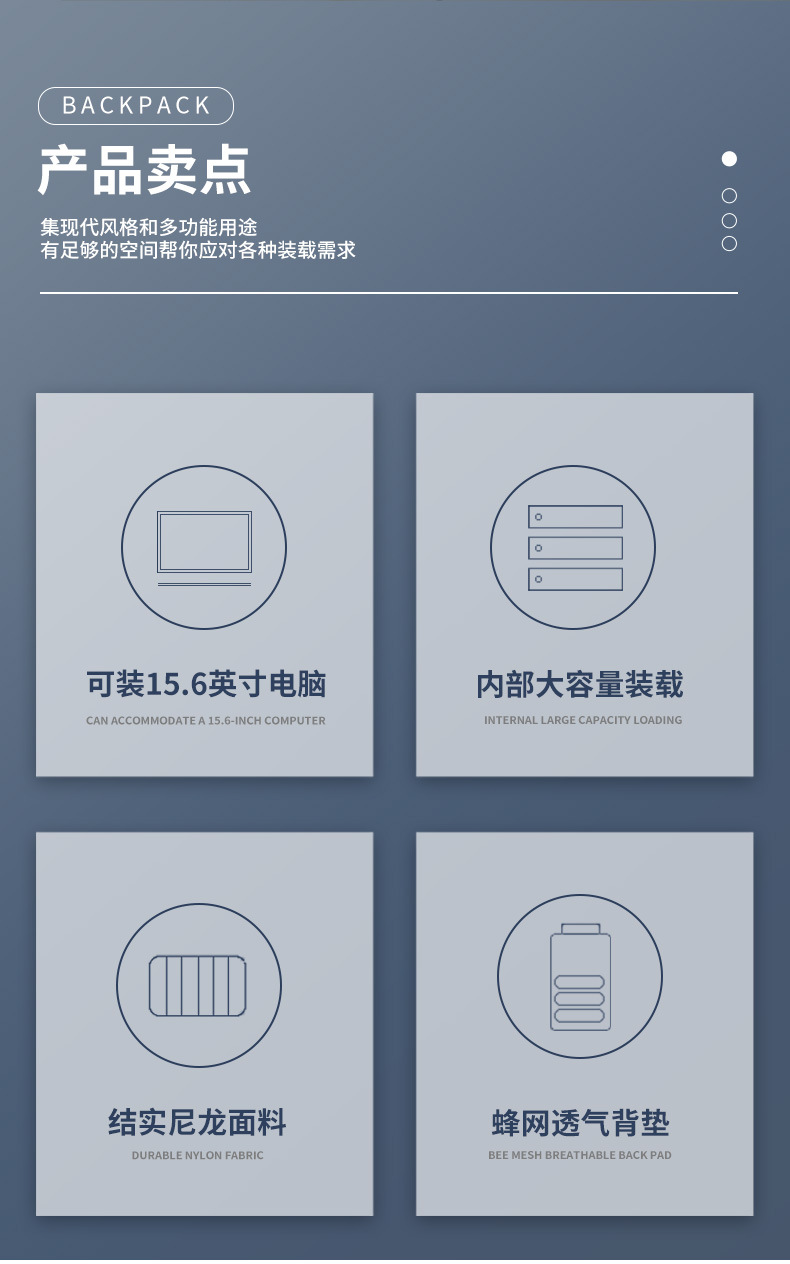 BACKPACK

产品卖点

集现代风格和多功能用途
有足够的空间帮你应对各种装载需求

可装15.6英寸电脑
CAN ACCOMMODATE A 15.6-INCH COMPUTER

内部大容量装载
INTERNAL LARGE CAPACITY LOADING

结实尼龙面料
DURABLE NYLON FABRIC

蜂网透气背垫
BEE MESH BREATHABLE BACK PAD