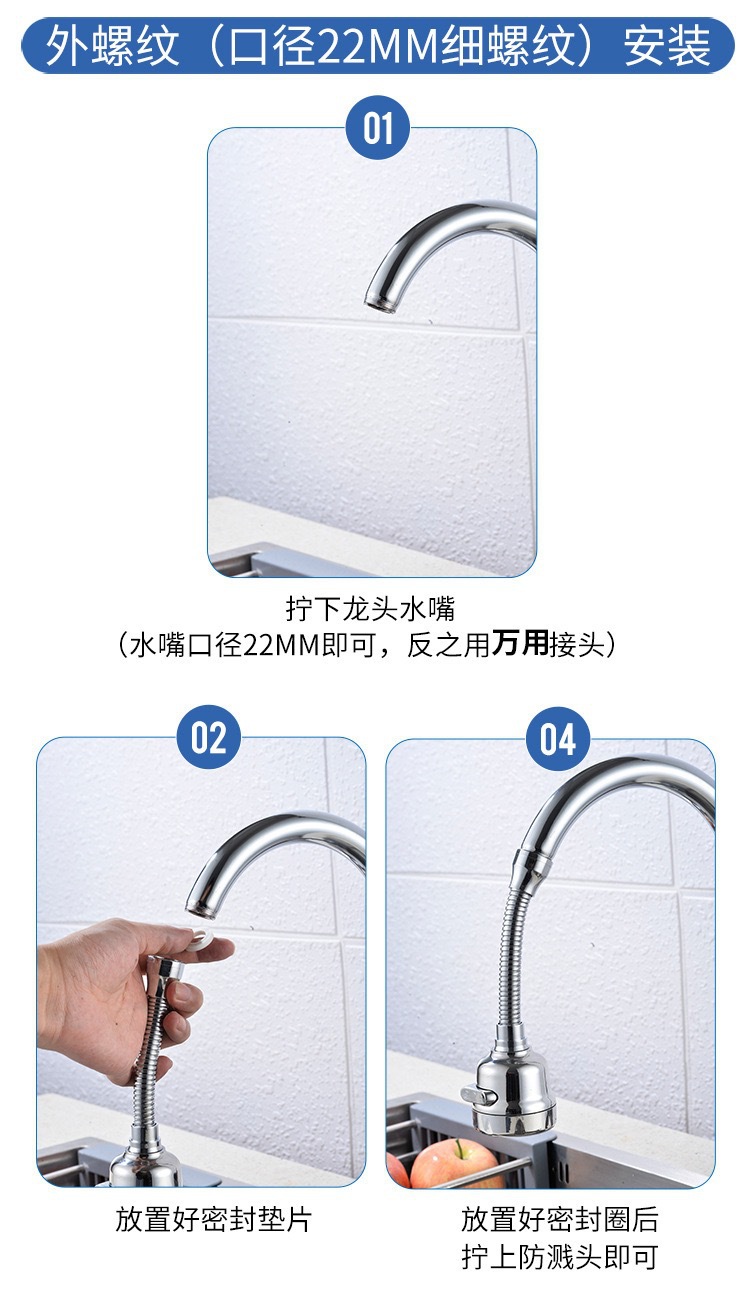 外螺纹（口径22MM细螺纹）安装

01

拧下龙头水嘴
（水嘴口径22MM即可，反之用万用接头）

02

放置好密封垫片

04

放置好密封圈后
拧上防溅头即可