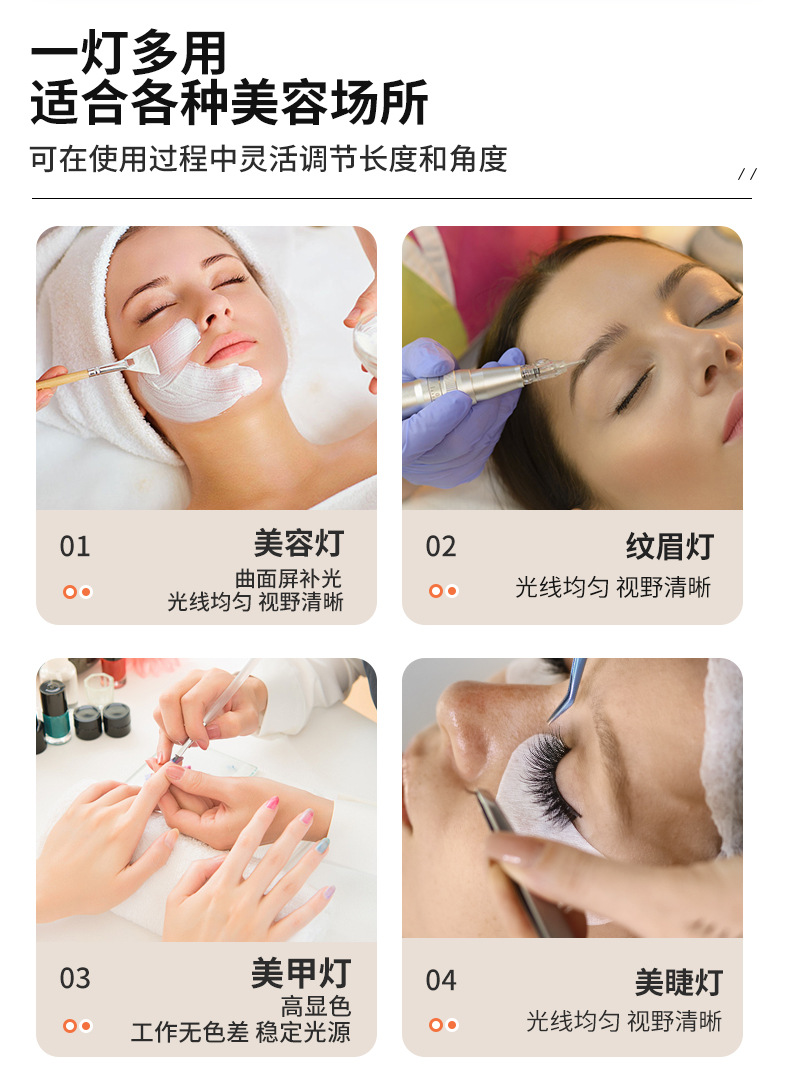 一灯多用
适合各种美容场所

可在使用过程中灵活调节长度和角度

//

01
美容灯
曲面屏补光
光线均匀 视野清晰

02
纹眉灯
光线均匀 视野清晰

03
美甲灯
高显色
工作无色差 稳定光源

04
美睫灯
光线均匀 视野清晰