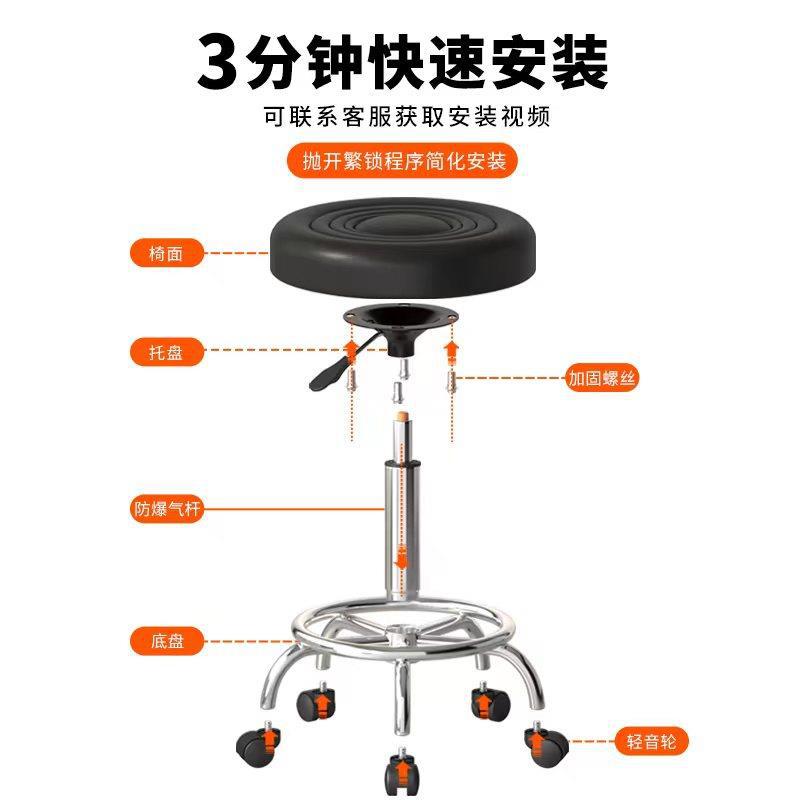 3分钟快速安装

可联系客服获取安装视频

抛开繁锁程序简化安装

椅面

托盘

加固螺丝

防爆气杆

底盘

轻音轮