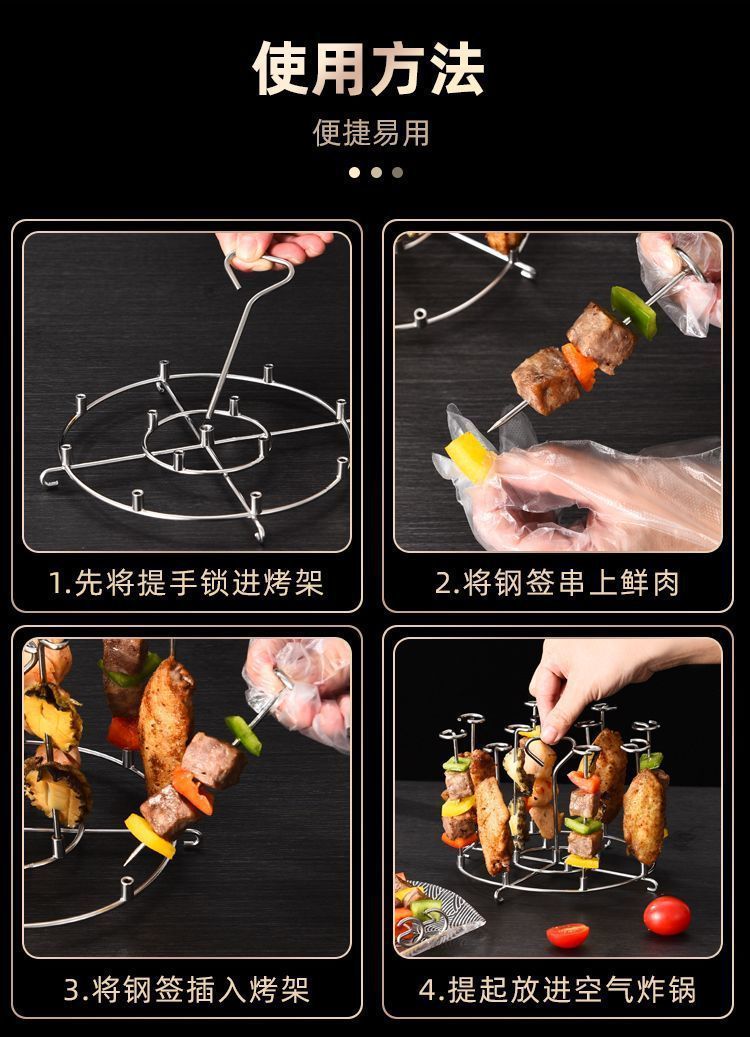 使用方法

便捷易用

1.先将提手锁进烤架

2.将钢签串上鲜肉

3.将钢签插入烤架

4.提起放进空气炸锅