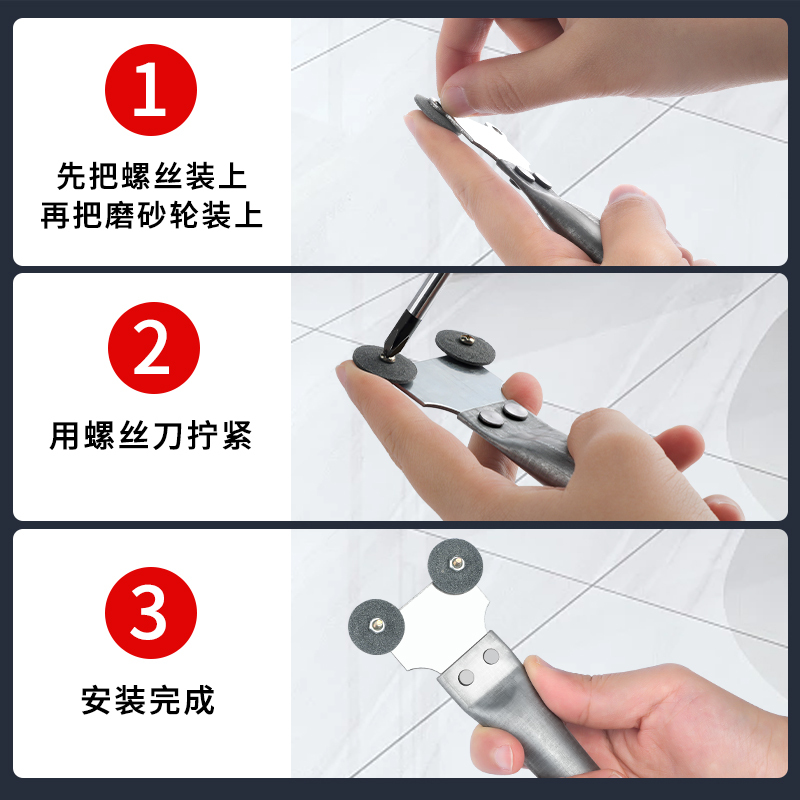 1

先把螺丝装上
再把磨砂轮装上

2

用螺丝刀拧紧

3

安装完成